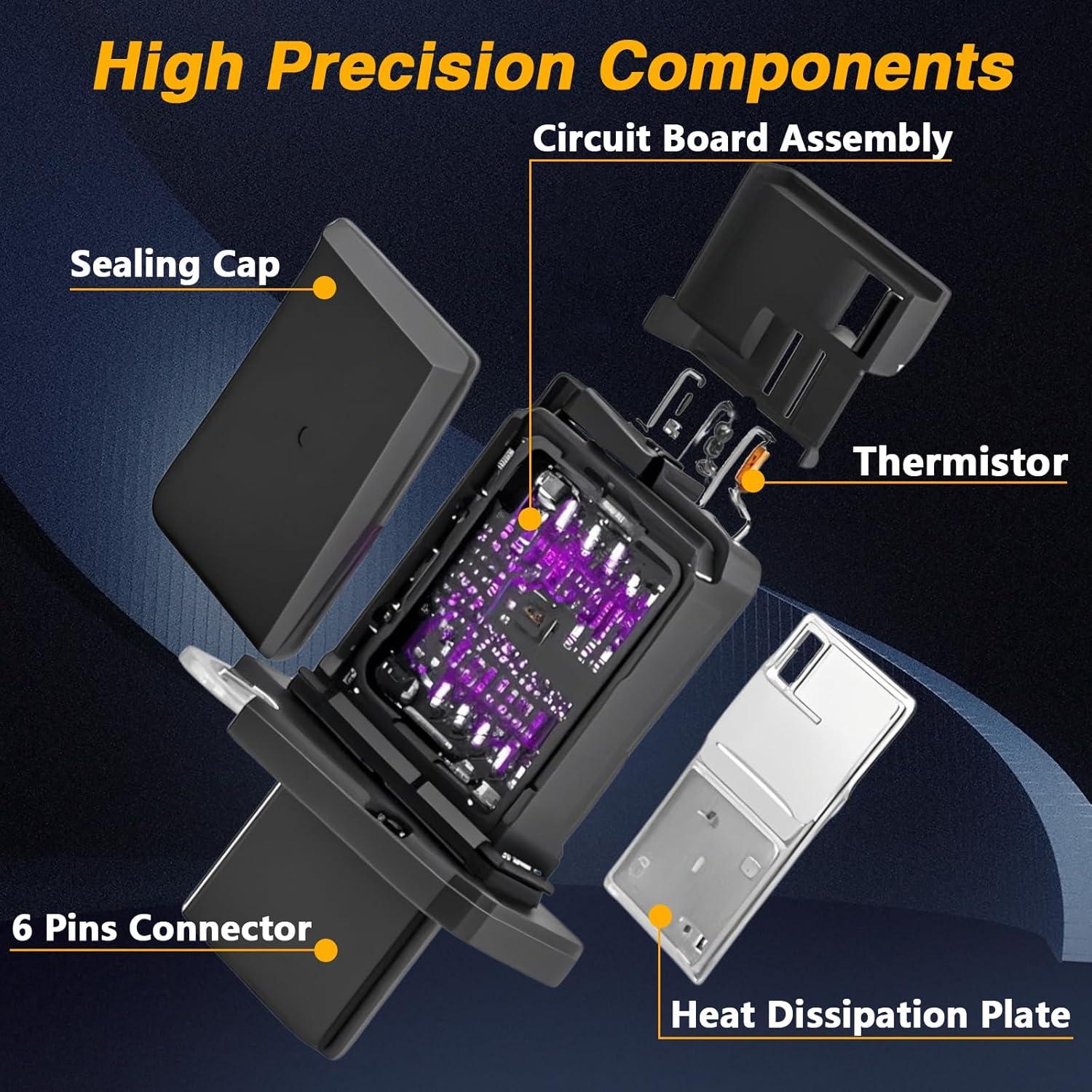 High Precision Components

Circuit Board Assembly

Sealing Cap

Thermistor

6 Pins Connector

Heat Dissipation Plate