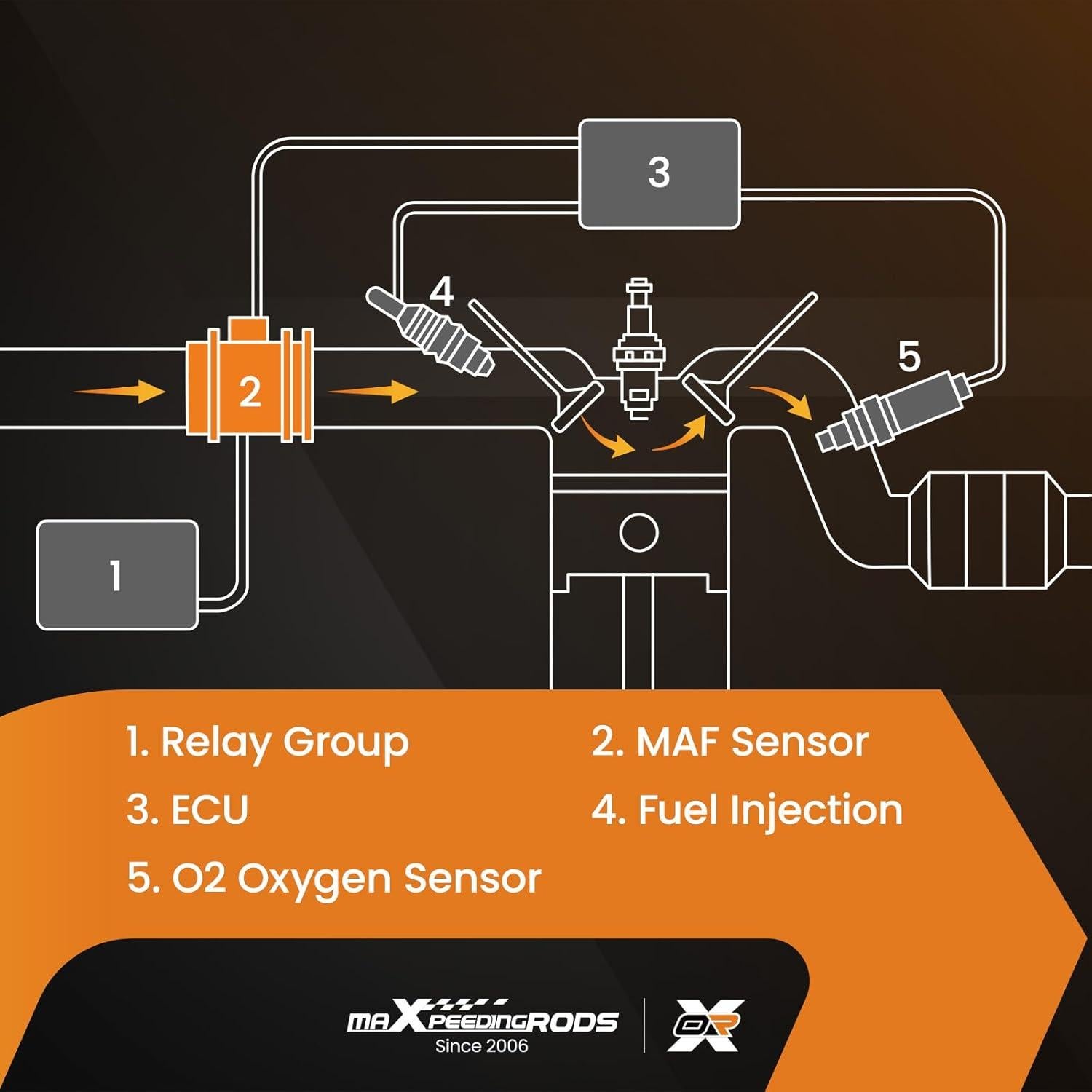 3

4

2

5

1

1. Relay Group

2. MAF Sensor

3. ECU

4. Fuel Injection

5. O2 Oxygen Sensor

maXpeedingRODS
Since 2006

OR