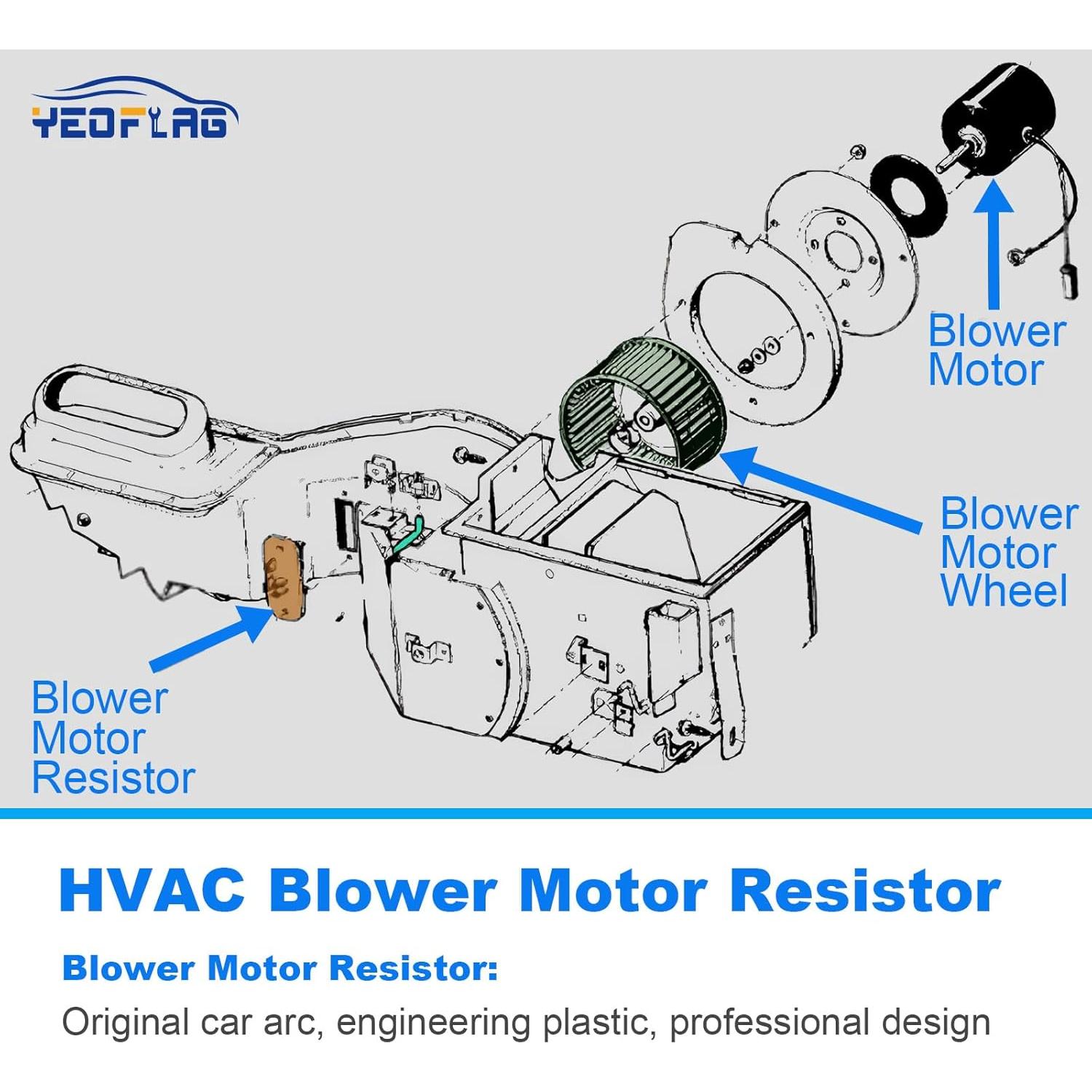 YEOFLAG

Blower Motor

Blower Motor Wheel

Blower Motor Resistor

HVAC Blower Motor Resistor

Blower Motor Resistor:

Original car arc, engineering plastic, professional design