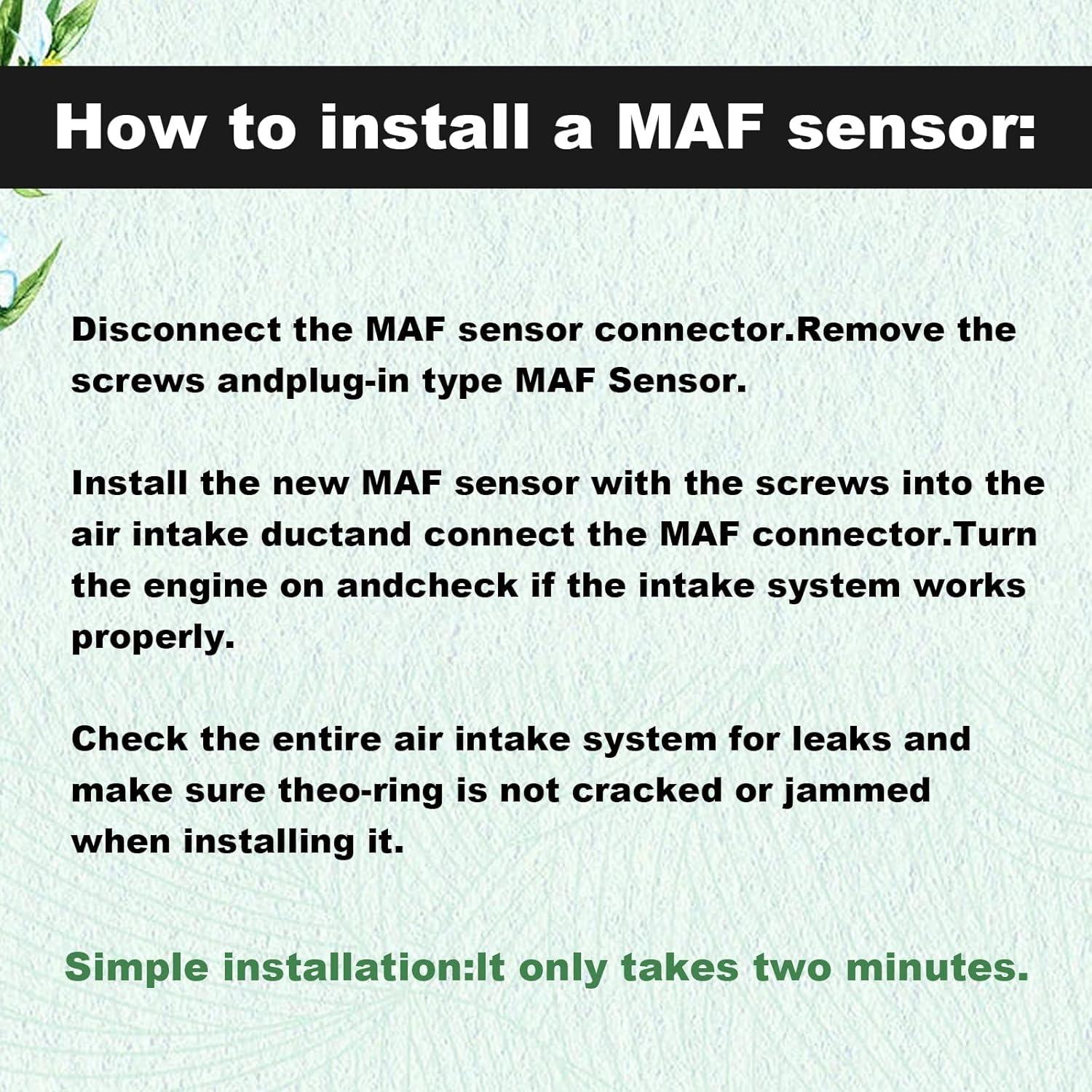 How to install a MAF sensor:

Disconnect the MAF sensor connector.Remove the screws andplug-in type MAF Sensor.

Install the new MAF sensor with the screws into the air intake ductand connect the MAF connector.Turn the engine on andcheck if the intake system works properly.

Check the entire air intake system for leaks and make sure theo-ring is not cracked or jammed when installing it.

Simple installation:It only takes two minutes.