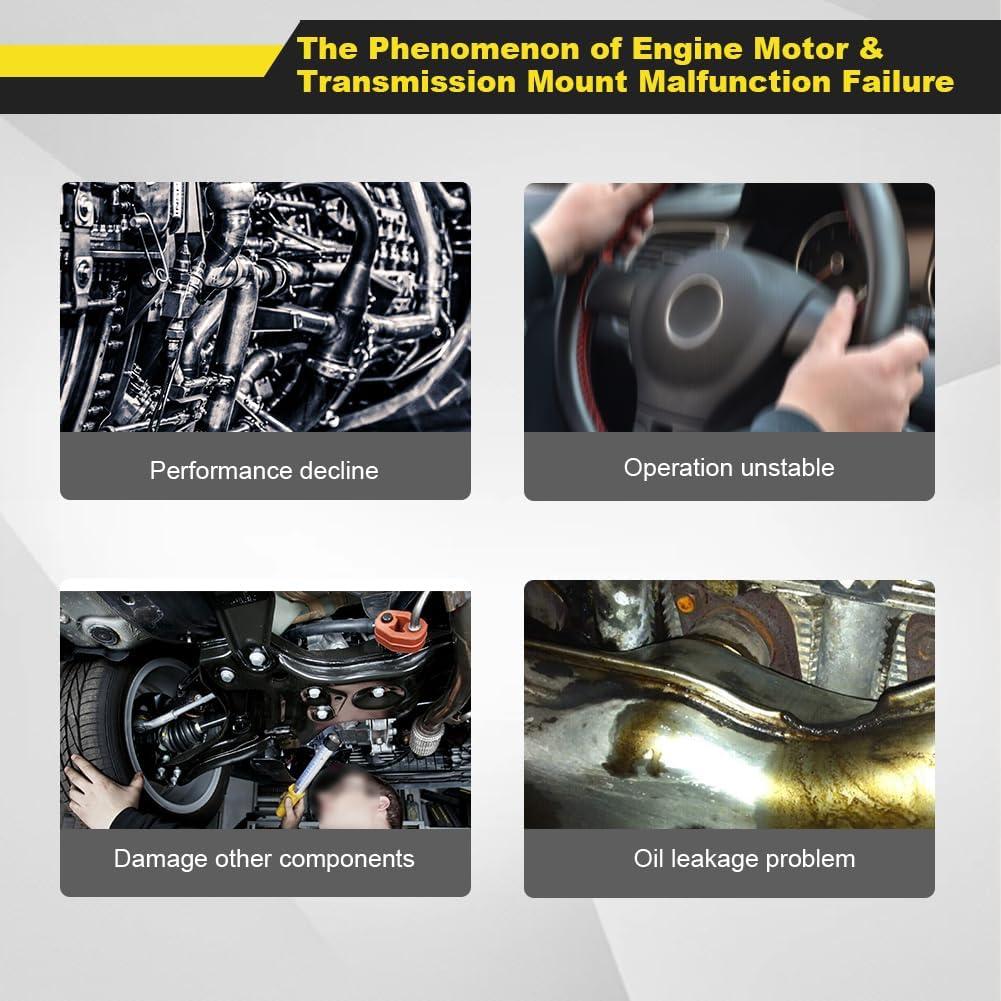 The Phenomenon of Engine Motor & Transmission Mount Malfunction Failure

Performance decline

Operation unstable

Damage other components

Oil leakage problem