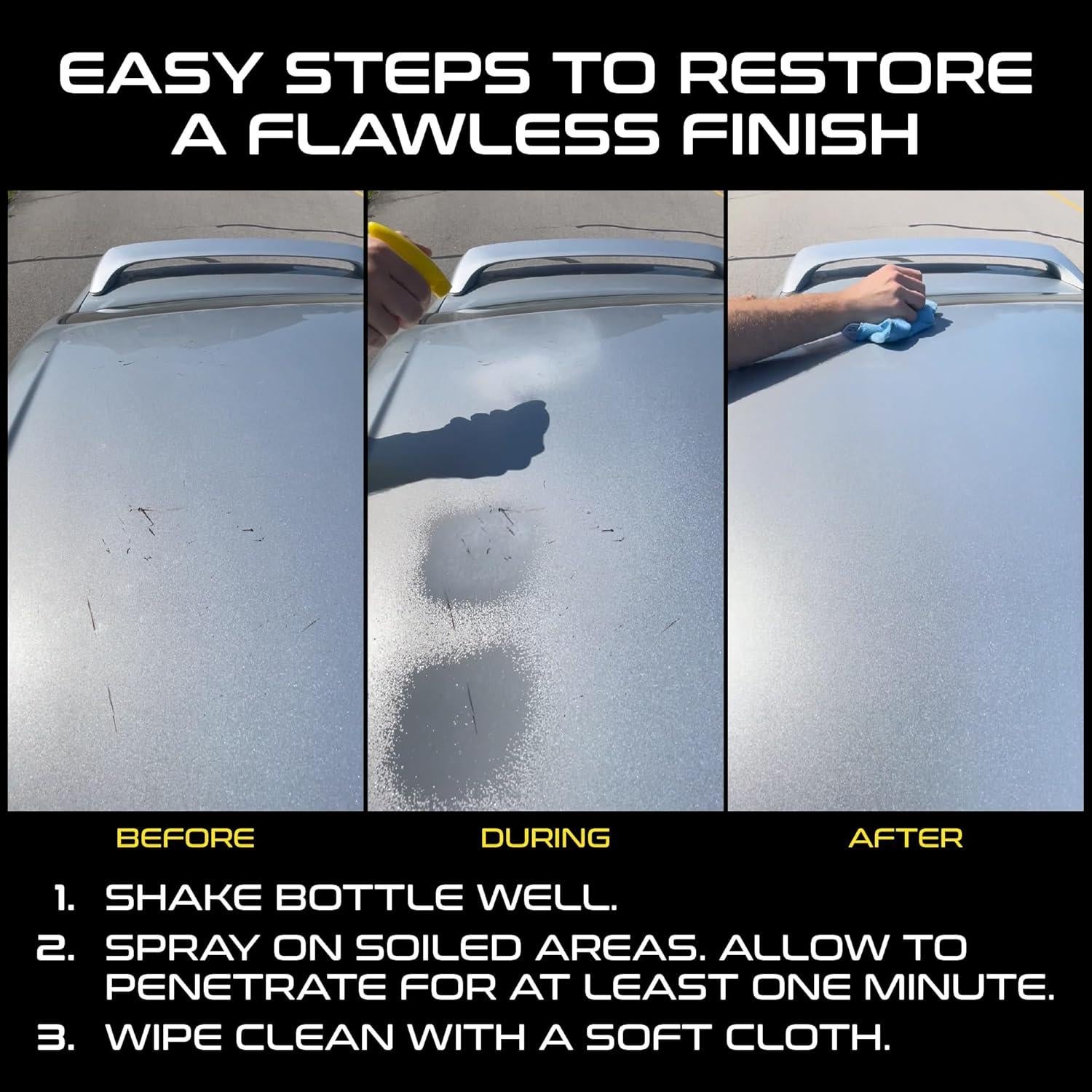 EASY STEPS TO RESTORE A FLAWLESS FINISH

BEFORE

DURING

AFTER

1. SHAKE BOTTLE WELL.
2. SPRAY ON SOILED AREAS. ALLOW TO PENETRATE FOR AT LEAST ONE MINUTE.
3. WIPE CLEAN WITH A SOFT CLOTH.