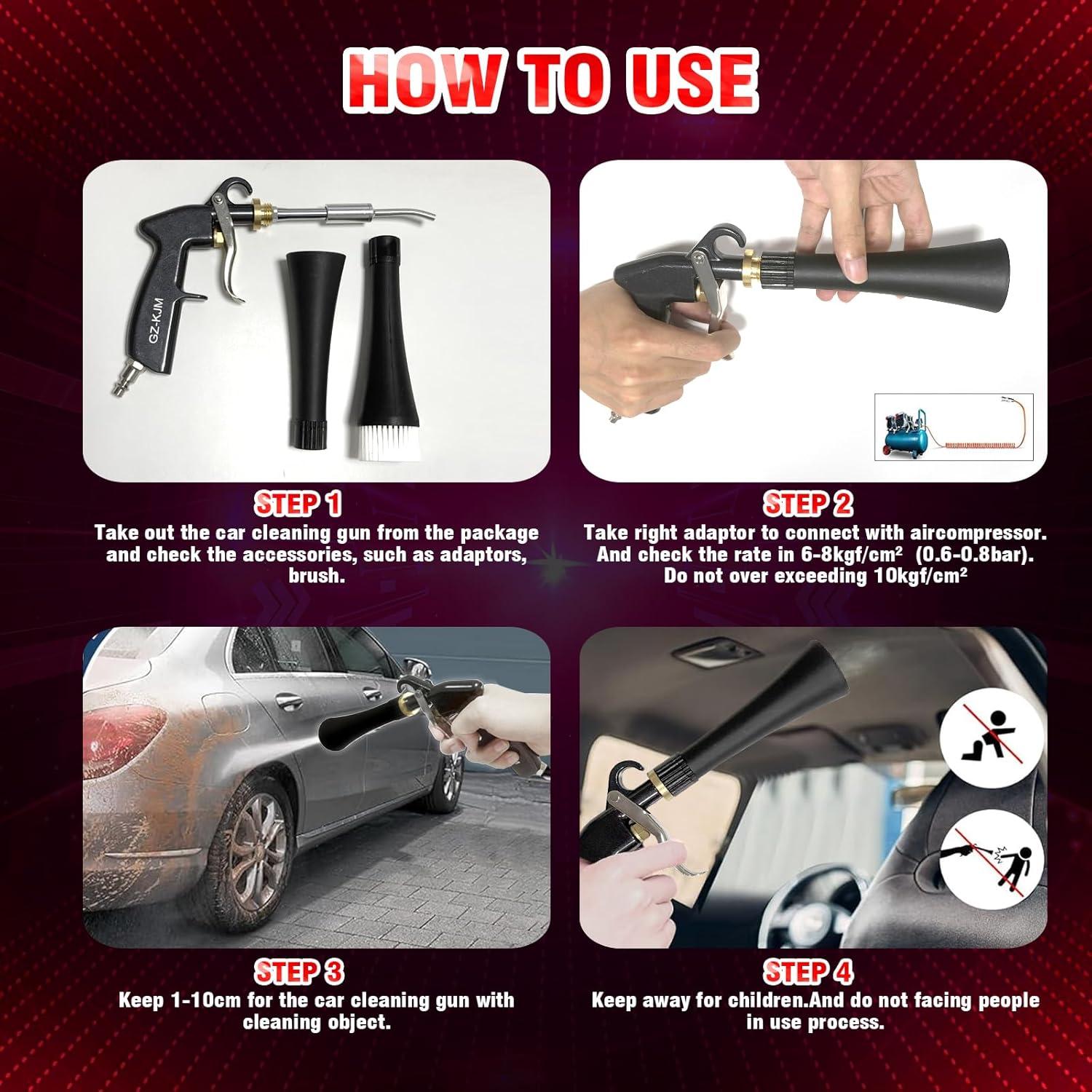 HOW TO USE

GZ-KJM

STEP 1
Take out the car cleaning gun from the package and check the accessories, such as adaptors, brush.

STEP 2
Take right adaptor to connect with aircompressor. And check the rate in 6-8kgf/cm² (0.6-0.8bar). Do not over exceeding 10kgf/cm²

STEP 3
Keep 1-10cm for the car cleaning gun with cleaning object.

STEP 4
Keep away for children.And do not facing people in use process.