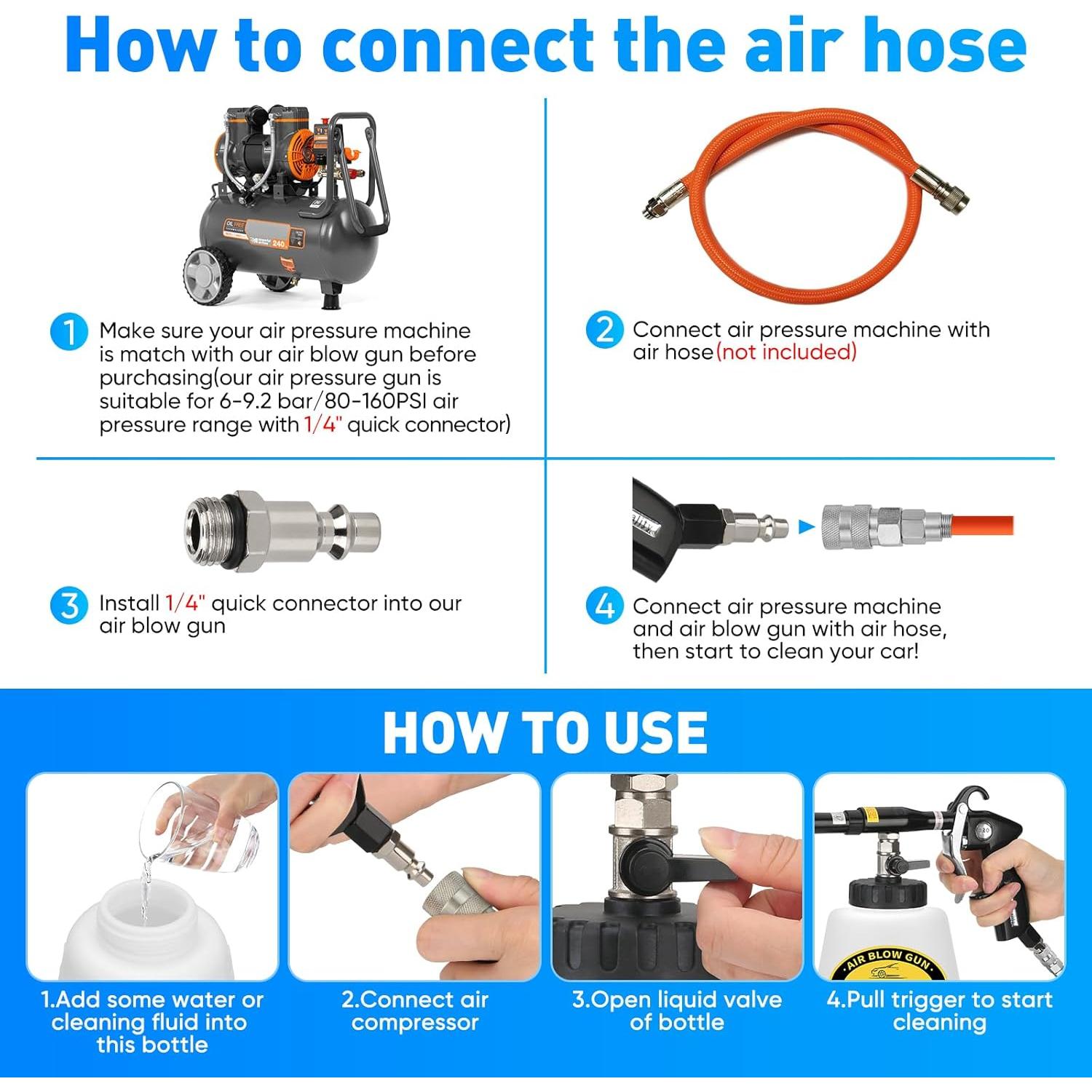 How to connect the air hose

OIL FREE

240

1 Make sure your air pressure machine is match with our air blow gun before purchasing(our air pressure gun is suitable for 6-9.2 bar/80-160PSI air pressure range with 1/4" quick connector)

2 Connect air pressure machine with air hose(not included)

3 Install 1/4" quick connector into our air blow gun

4 Connect air pressure machine and air blow gun with air hose, then start to clean your car!

HOW TO USE

AIR BLOW GUN

1.Add some water or cleaning fluid into this bottle

2.Connect air compressor

3.Open liquid valve of bottle

4.Pull trigger to start cleaning