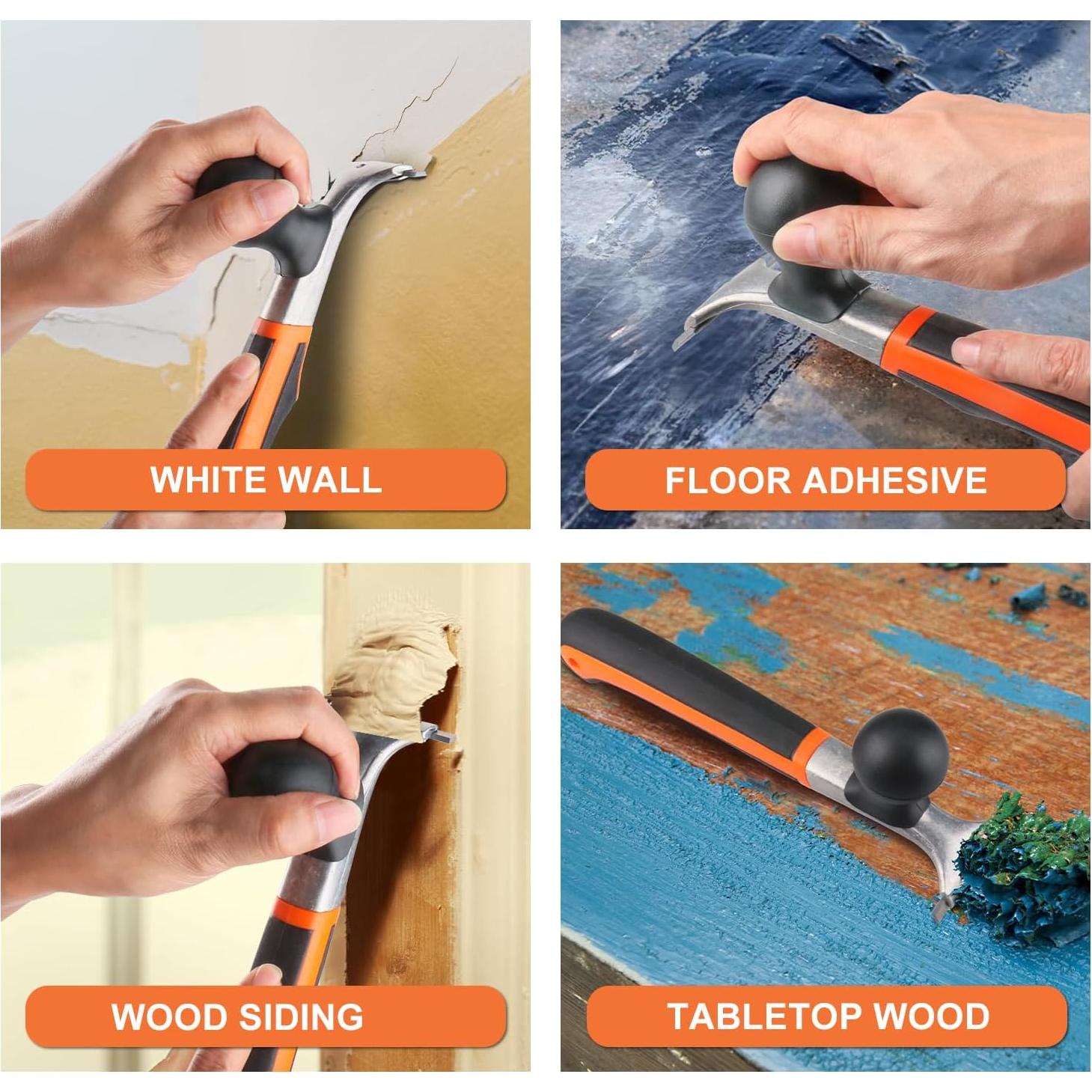 WHITE WALL

FLOOR ADHESIVE

WOOD SIDING

TABLETOP WOOD