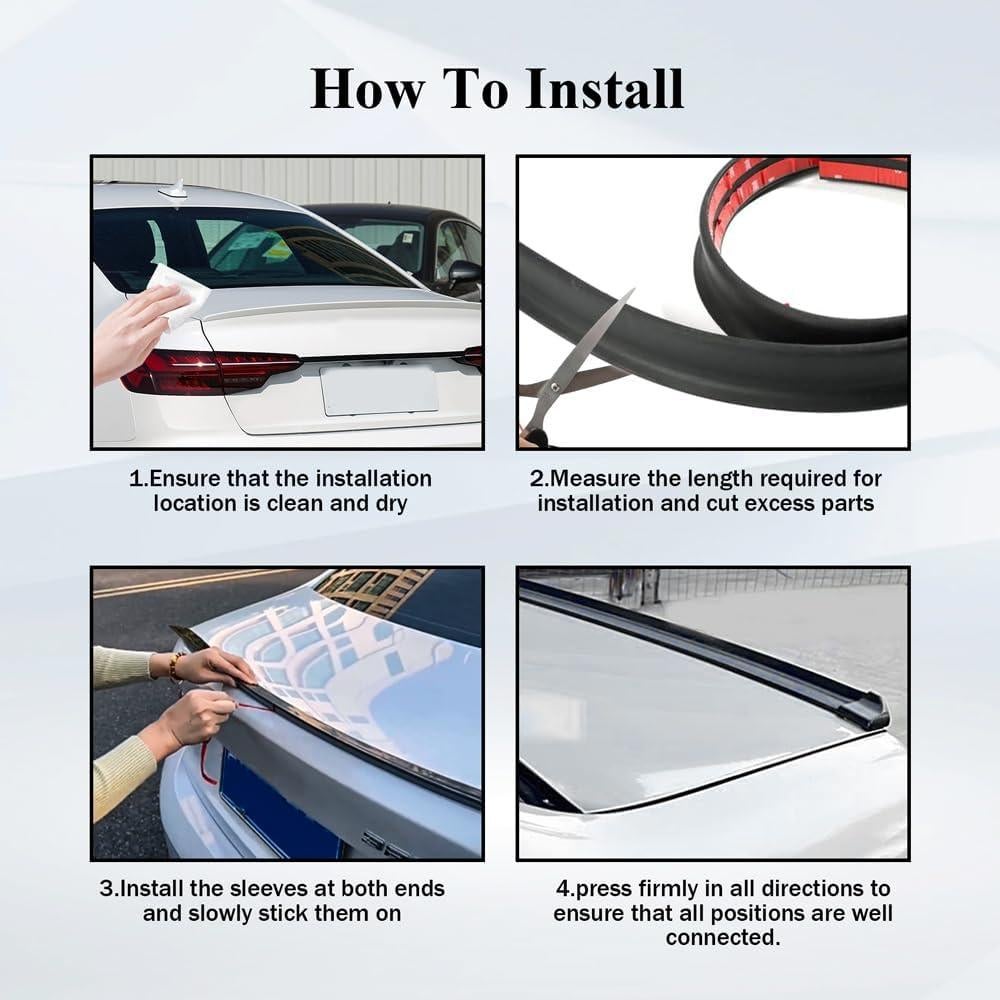 How To Install

1.Ensure that the installation location is clean and dry

2.Measure the length required for installation and cut excess parts

3.Install the sleeves at both ends and slowly stick them on

4.press firmly in all directions to ensure that all positions are well connected.