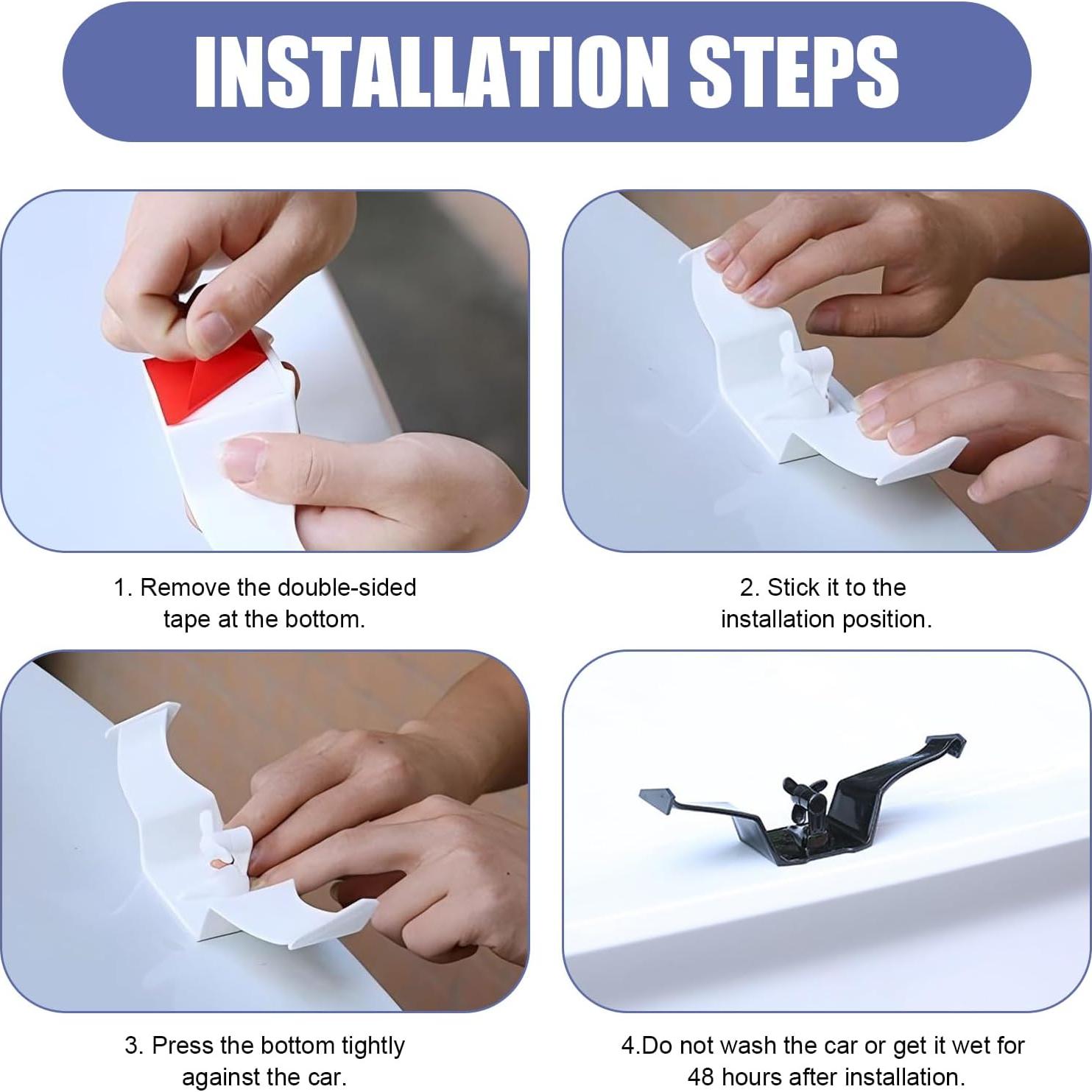 INSTALLATION STEPS

1. Remove the double-sided tape at the bottom.

2. Stick it to the installation position.

3. Press the bottom tightly against the car.

4.Do not wash the car or get it wet for 48 hours after installation.