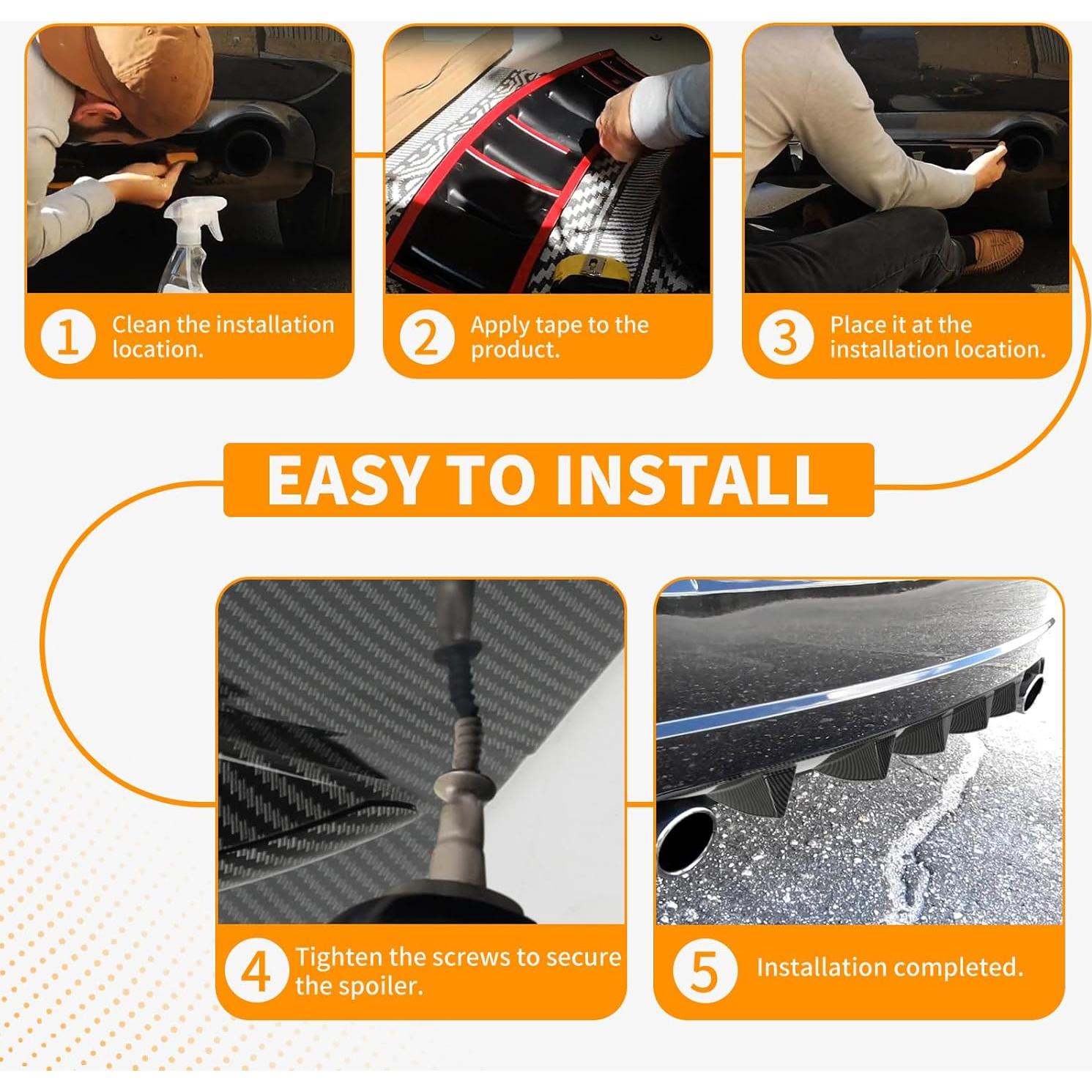 1 Clean the installation location.

2 Apply tape to the product.

3 Place it at the installation location.

EASY TO INSTALL

4 Tighten the screws to secure the spoiler.

5 Installation completed.