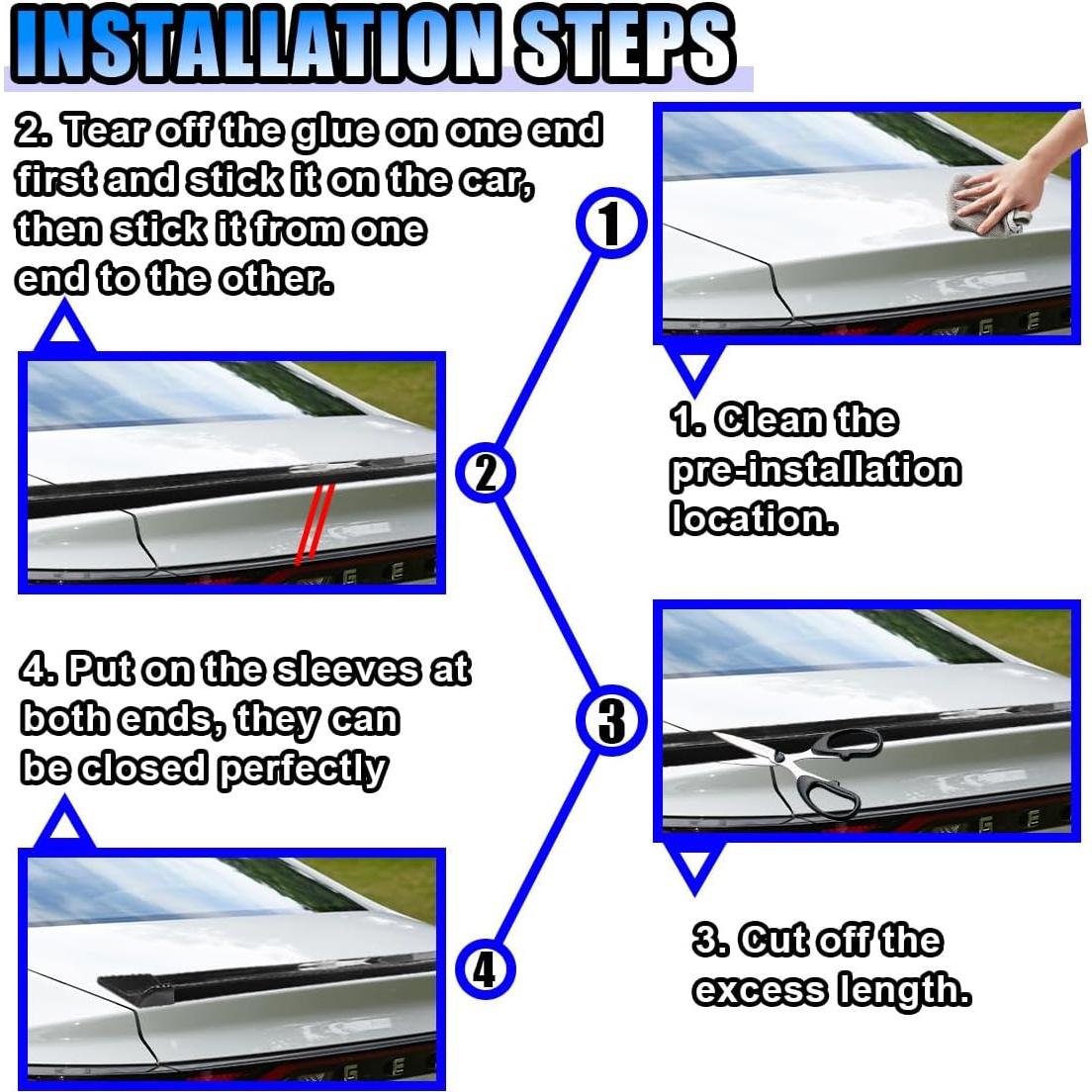 INSTALLATION STEPS

2. Tear off the glue on one end first and stick it on the car, then stick it from one end to the other.

1

1. Clean the pre-installation location.

2

4. Put on the sleeves at both ends, they can be closed perfectly

3

3. Cut off the excess length.

4