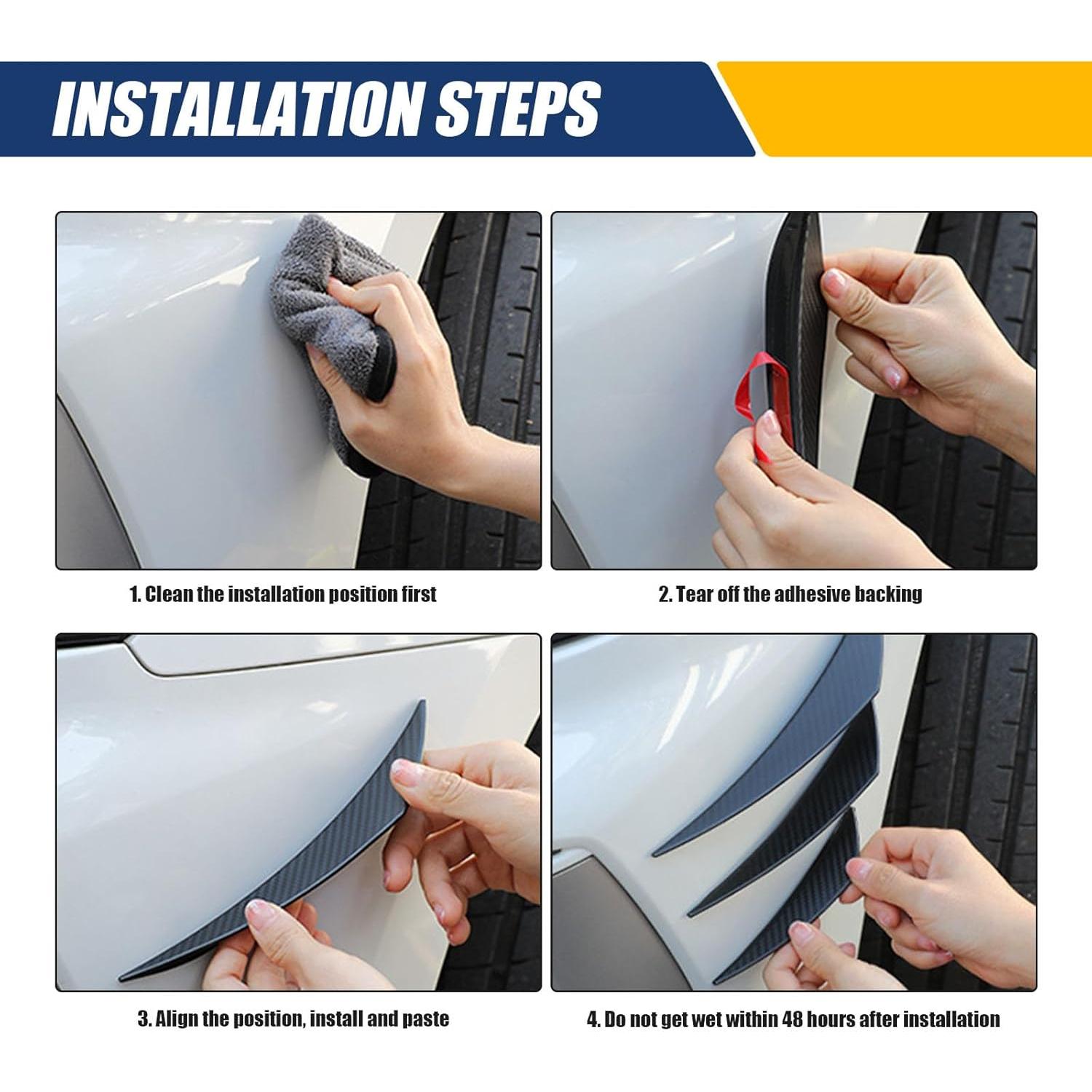 INSTALLATION STEPS

1. Clean the installation position first

2. Tear off the adhesive backing

3. Align the position, install and paste

4. Do not get wet within 48 hours after installation