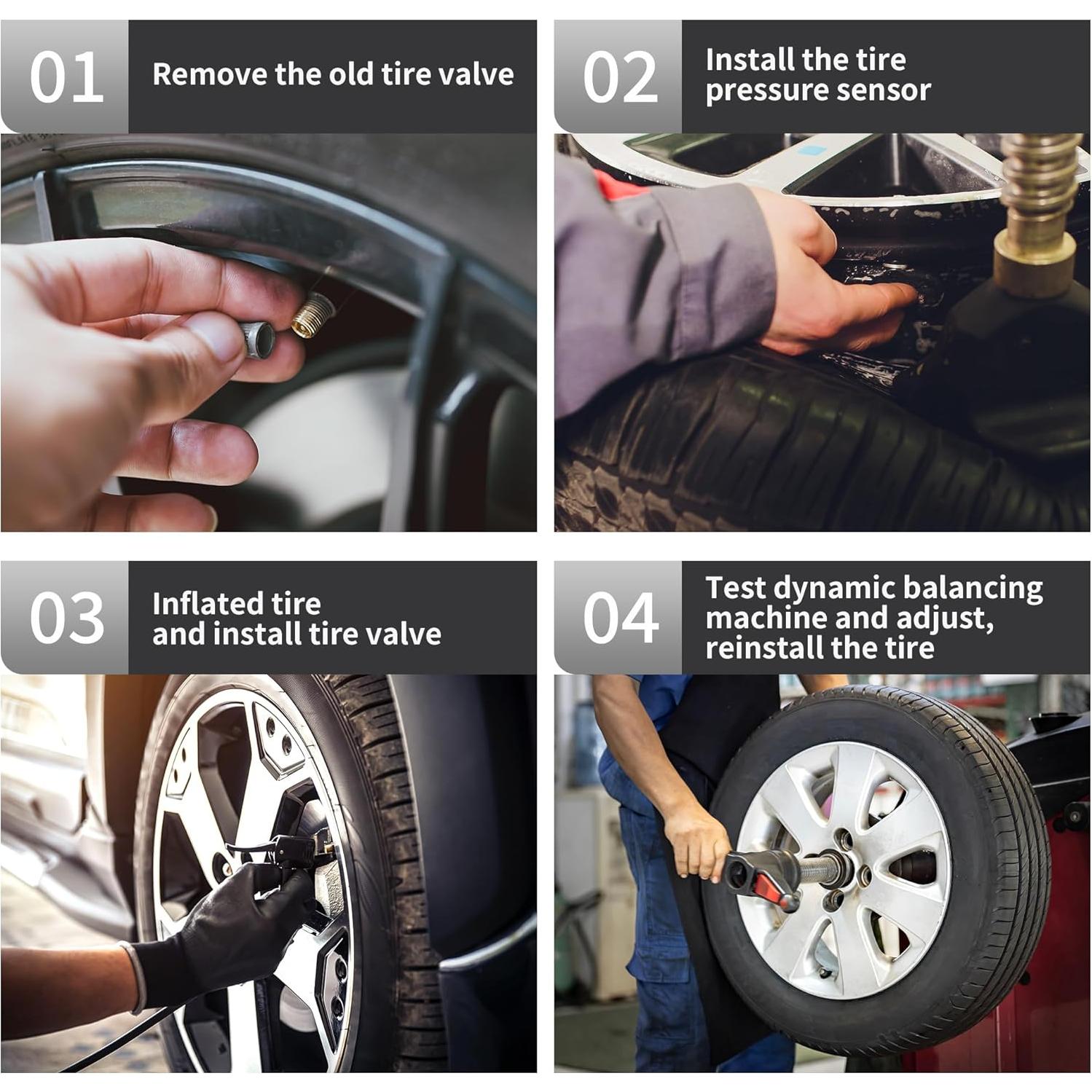 01 Remove the old tire valve

02 Install the tire pressure sensor

03 Inflated tire and install tire valve

04 Test dynamic balancing machine and adjust, reinstall the tire