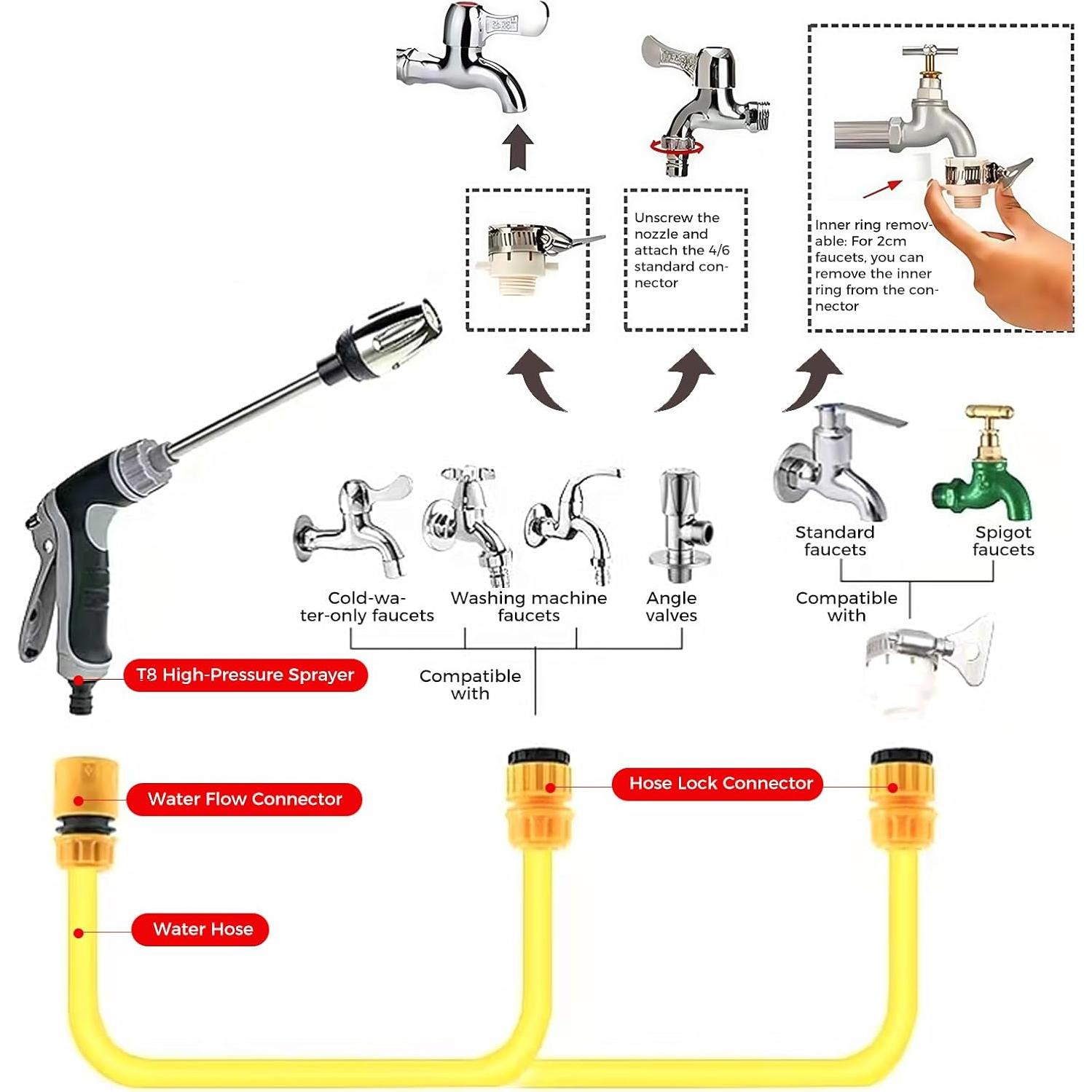 Unscrew the nozzle and attach the 4/6 standard connector

Inner ring removable: For 2cm faucets, you can remove the inner ring from the connector

Standard faucets

Spigot faucets

Compatible with

Cold-water-only faucets

Washing machine faucets

Angle valves

Compatible with

T8 High-Pressure Sprayer

Water Flow Connector

Hose Lock Connector

Water Hose