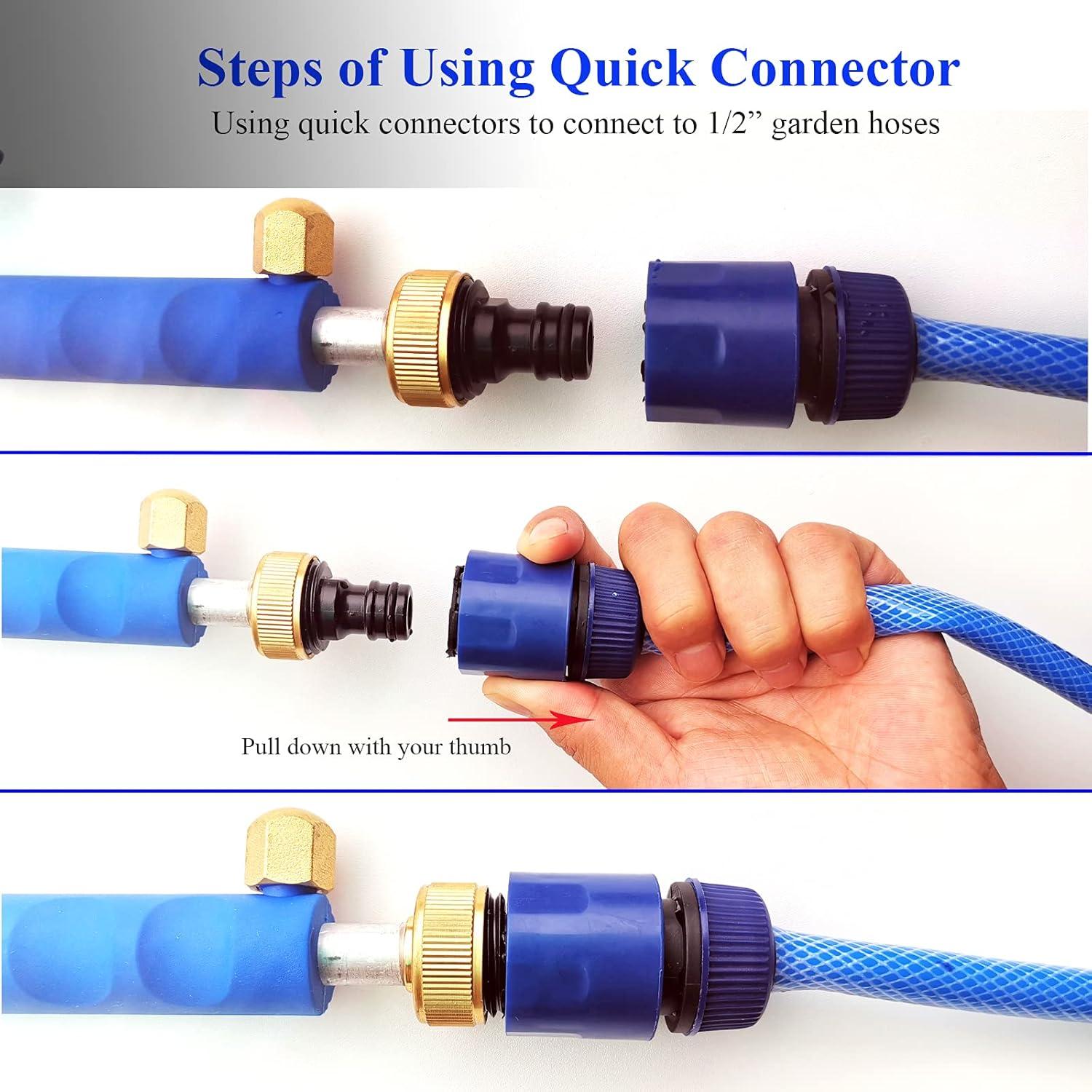 Steps of Using Quick Connector

Using quick connectors to connect to 1/2” garden hoses

Pull down with your thumb