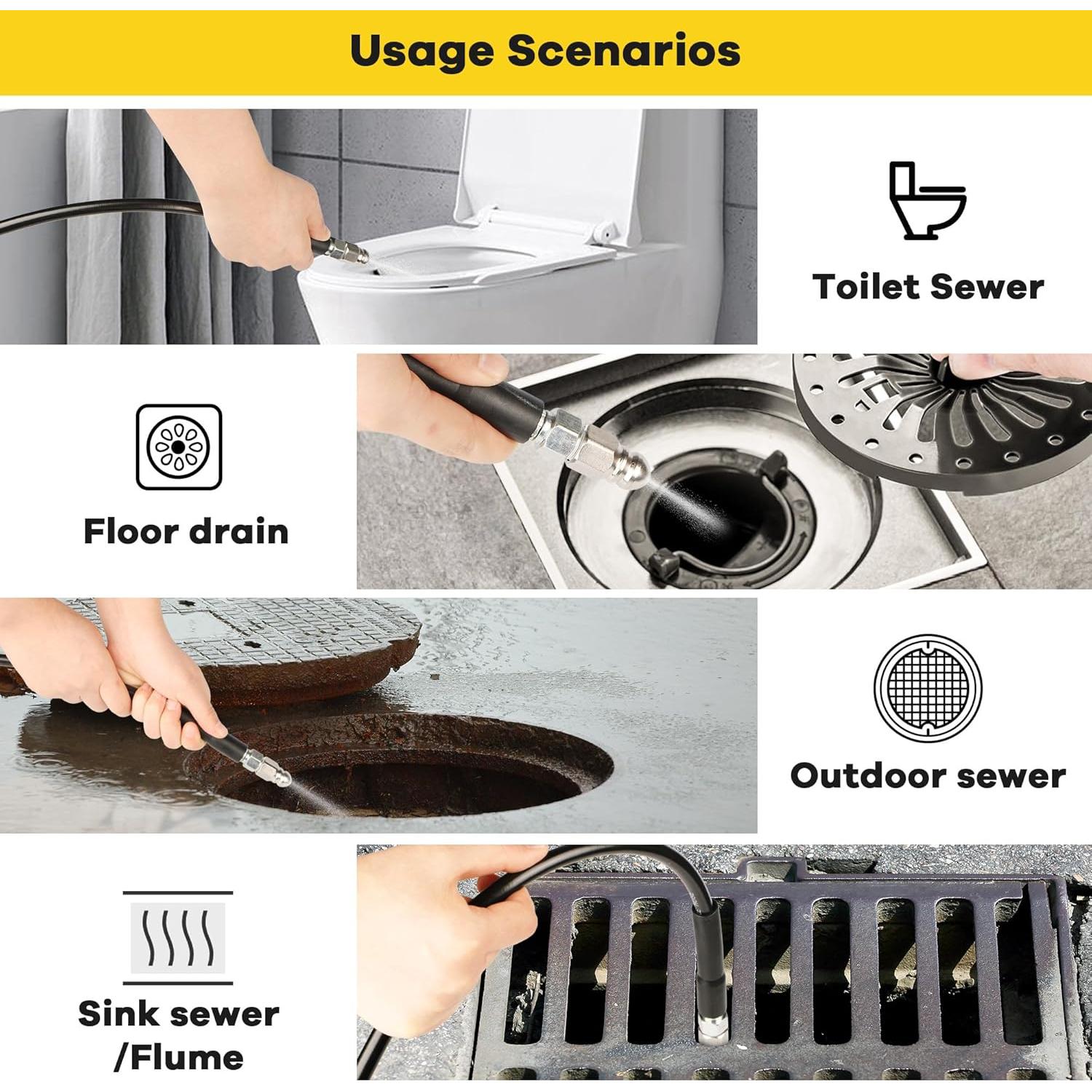 Usage Scenarios

Toilet Sewer

Floor drain

Outdoor sewer

Sink sewer /Flume