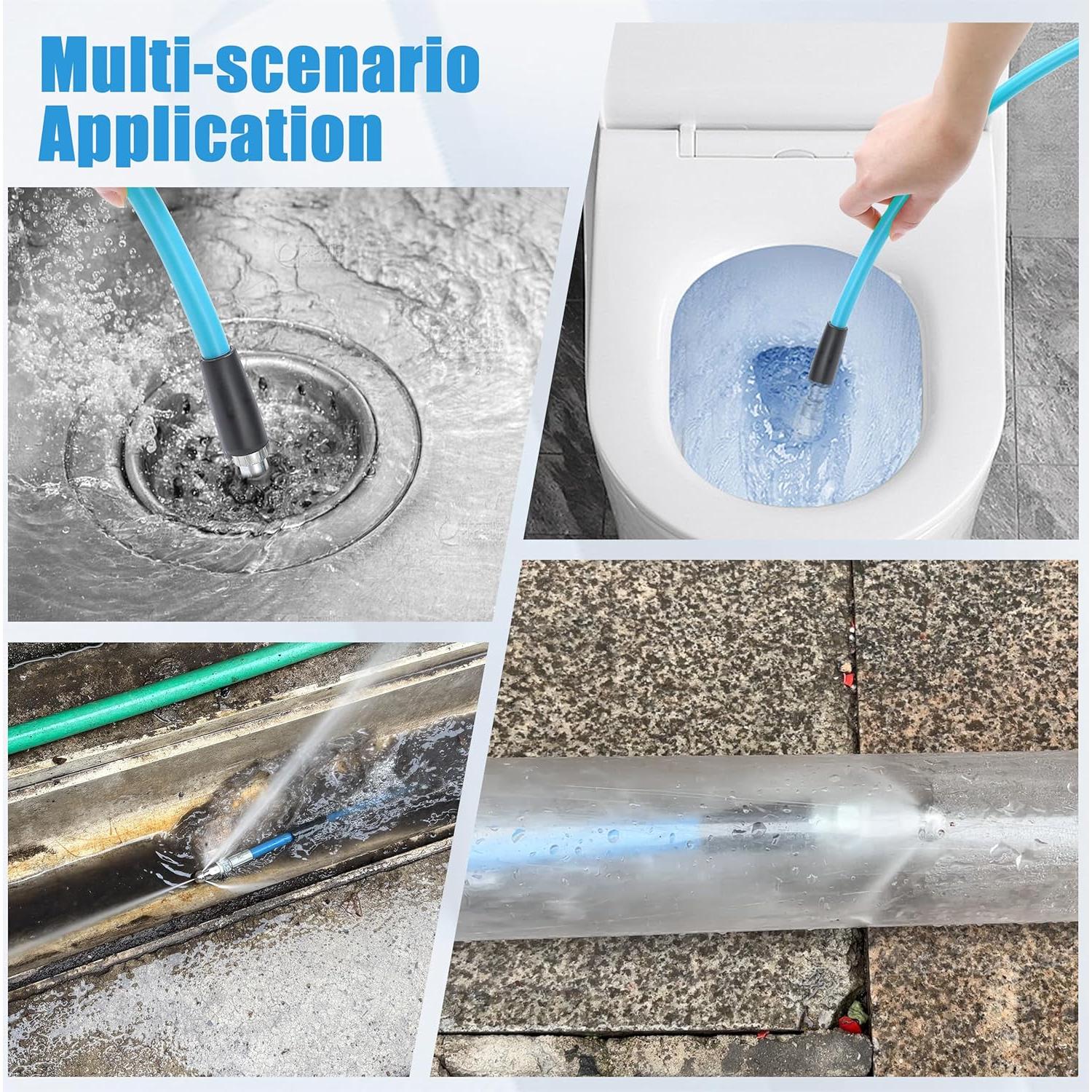 Multi-scenario Application