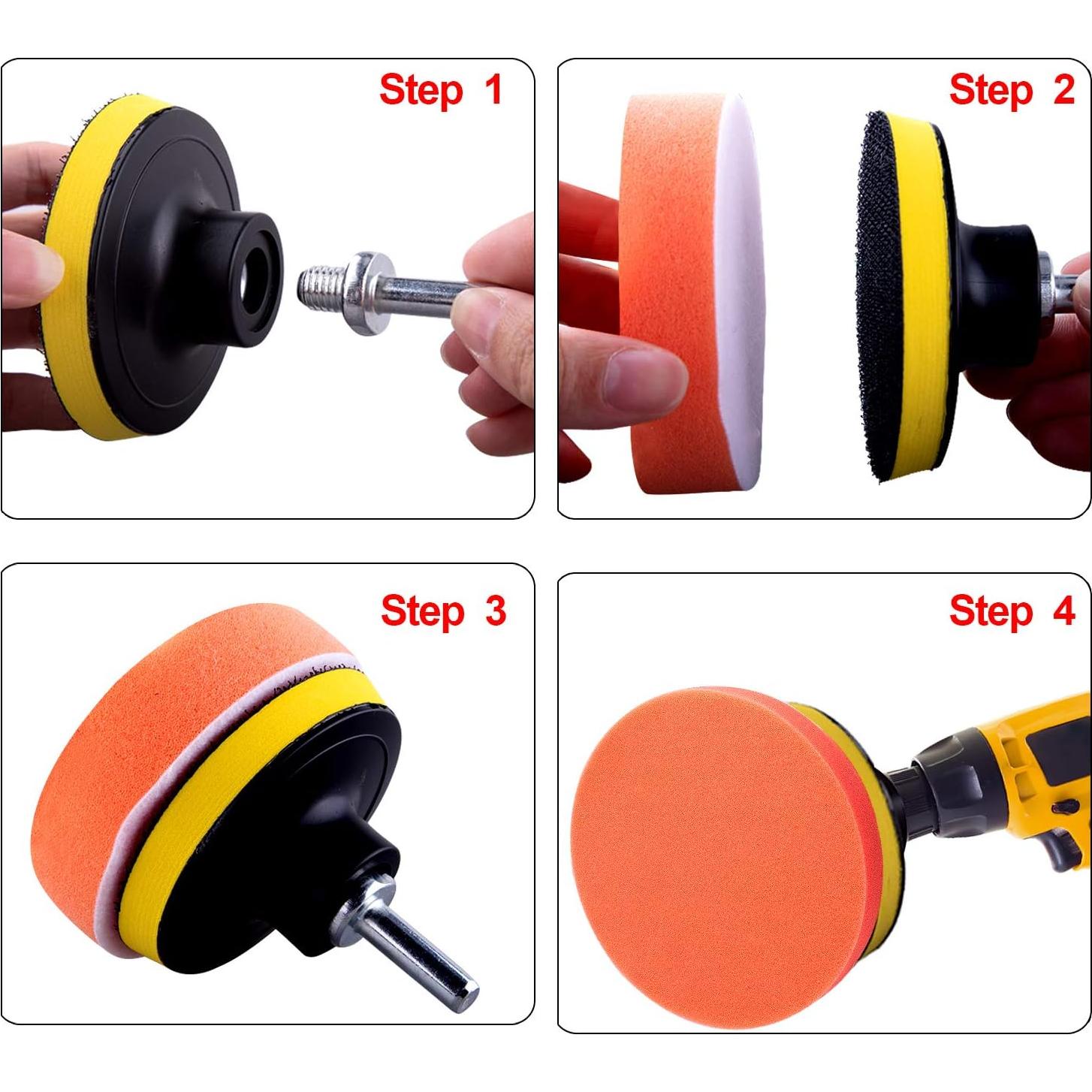 Step 1

Step 2

Step 3

Step 4