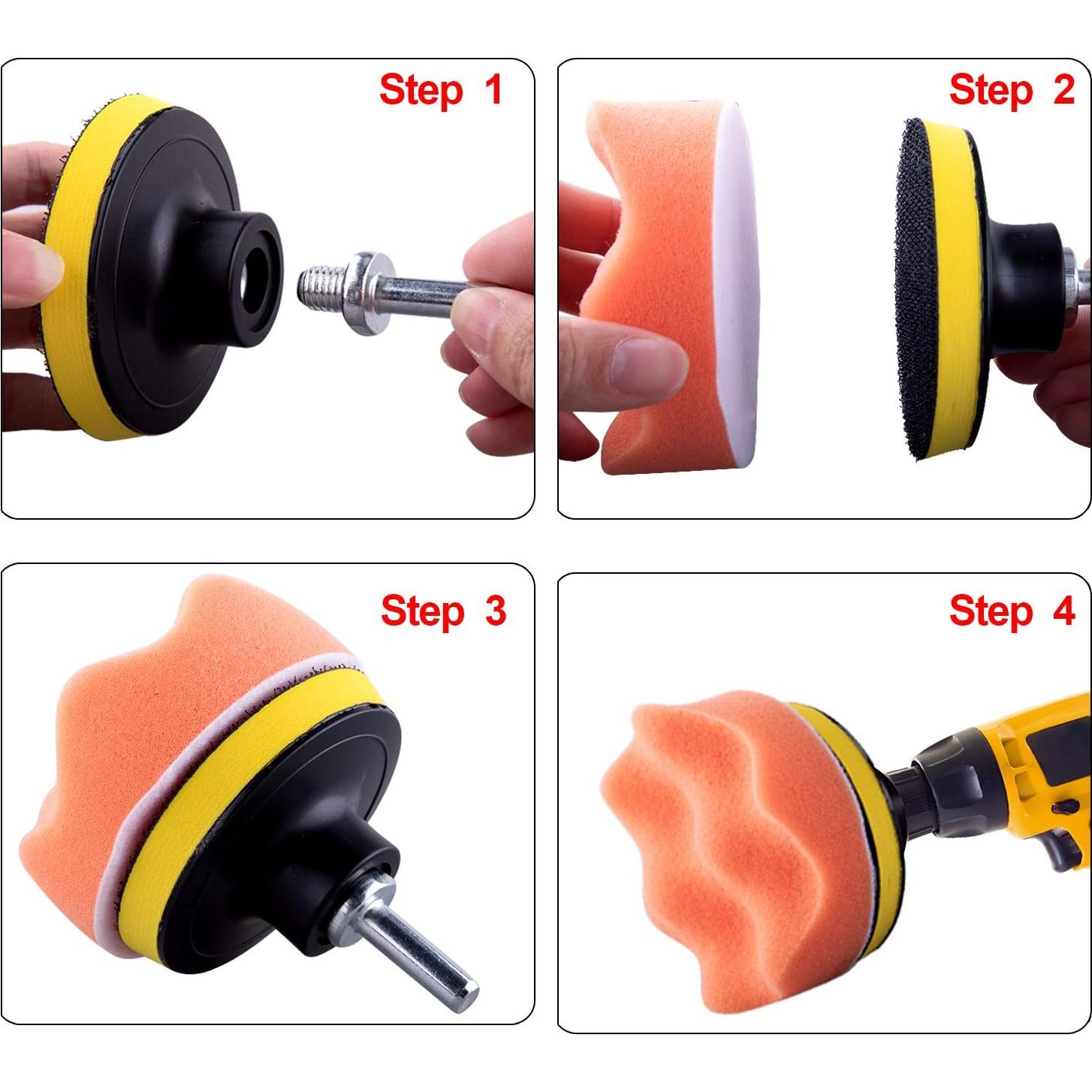 Step 1

Step 2

Step 3

Step 4