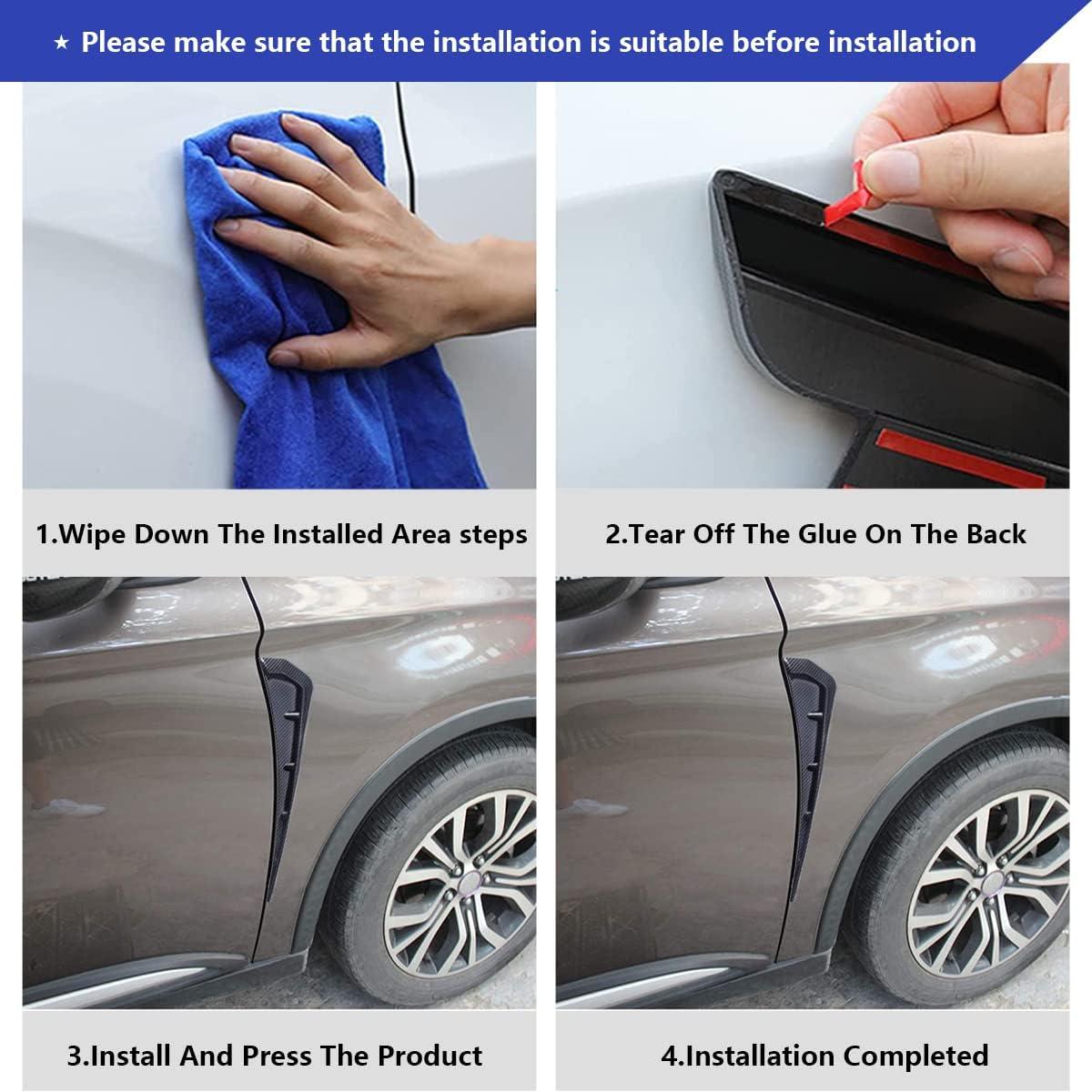 ★ Please make sure that the installation is suitable before installation

1.Wipe Down The Installed Area steps

2.Tear Off The Glue On The Back

3.Install And Press The Product

4.Installation Completed