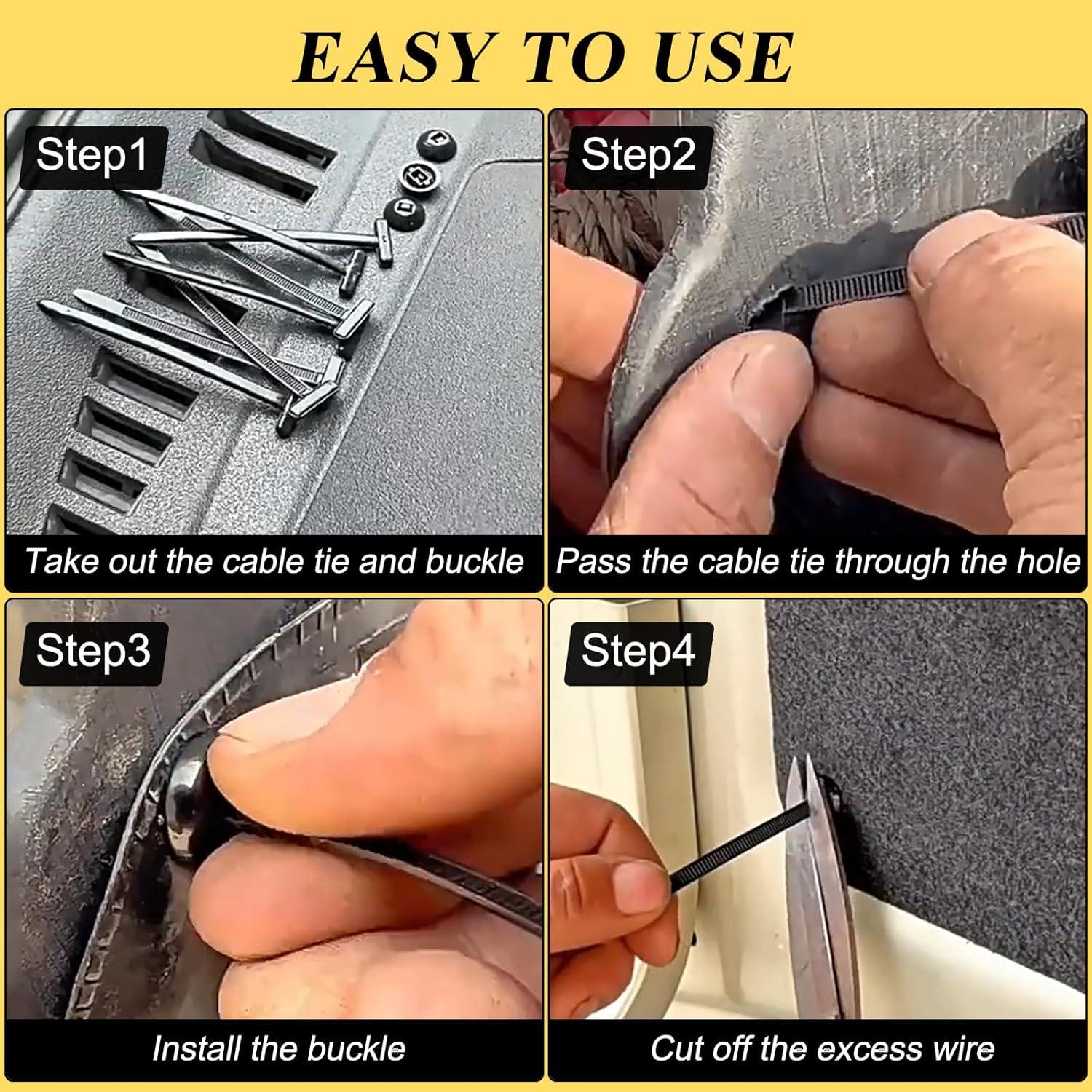 EASY TO USE

Step1

Take out the cable tie and buckle

Step2

Pass the cable tie through the hole

Step3

Install the buckle

Step4

Cut off the excess wire