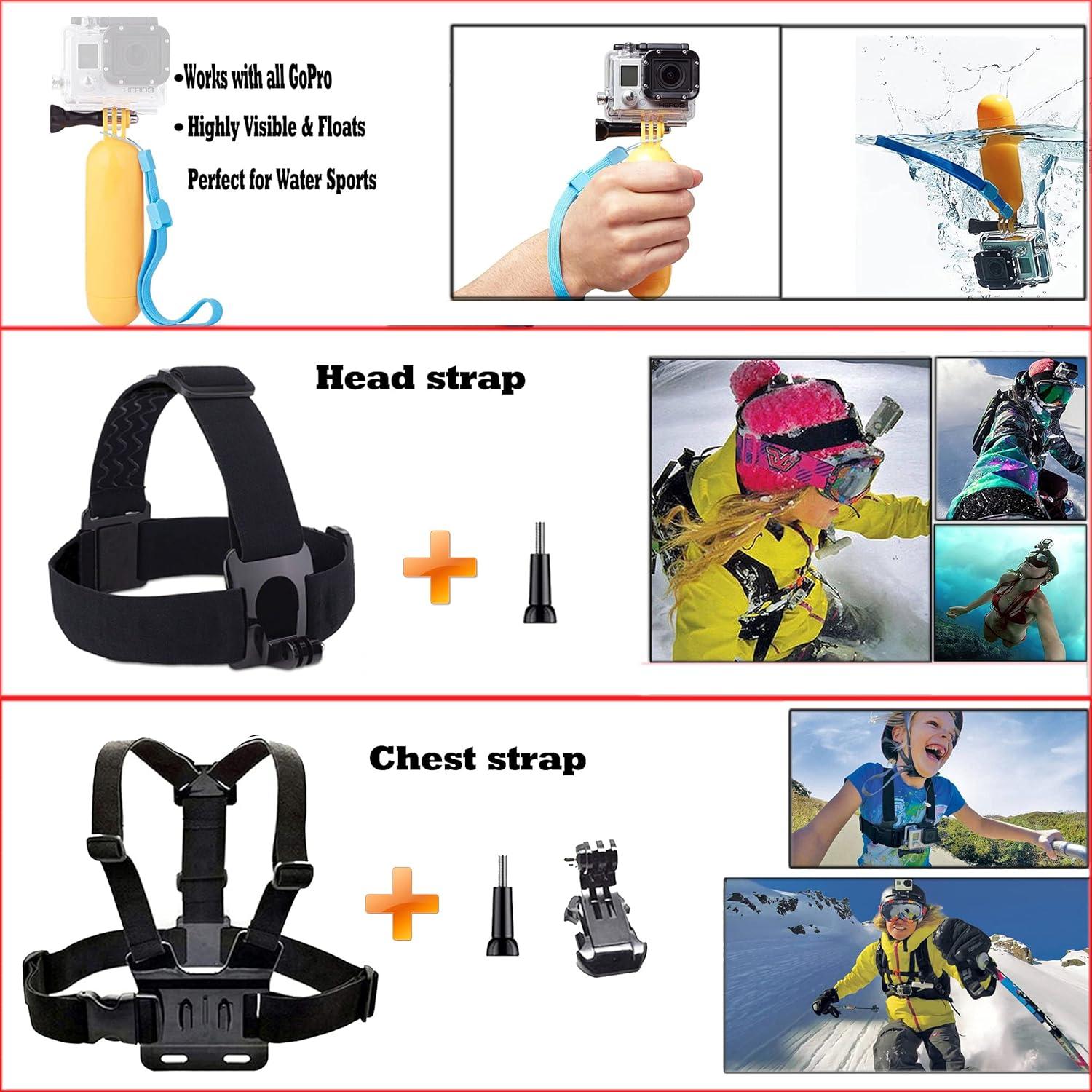 HERO3

•Works with all GoPro

• Highly Visible & Floats

Perfect for Water Sports

HERO3

Head strap

Chest strap