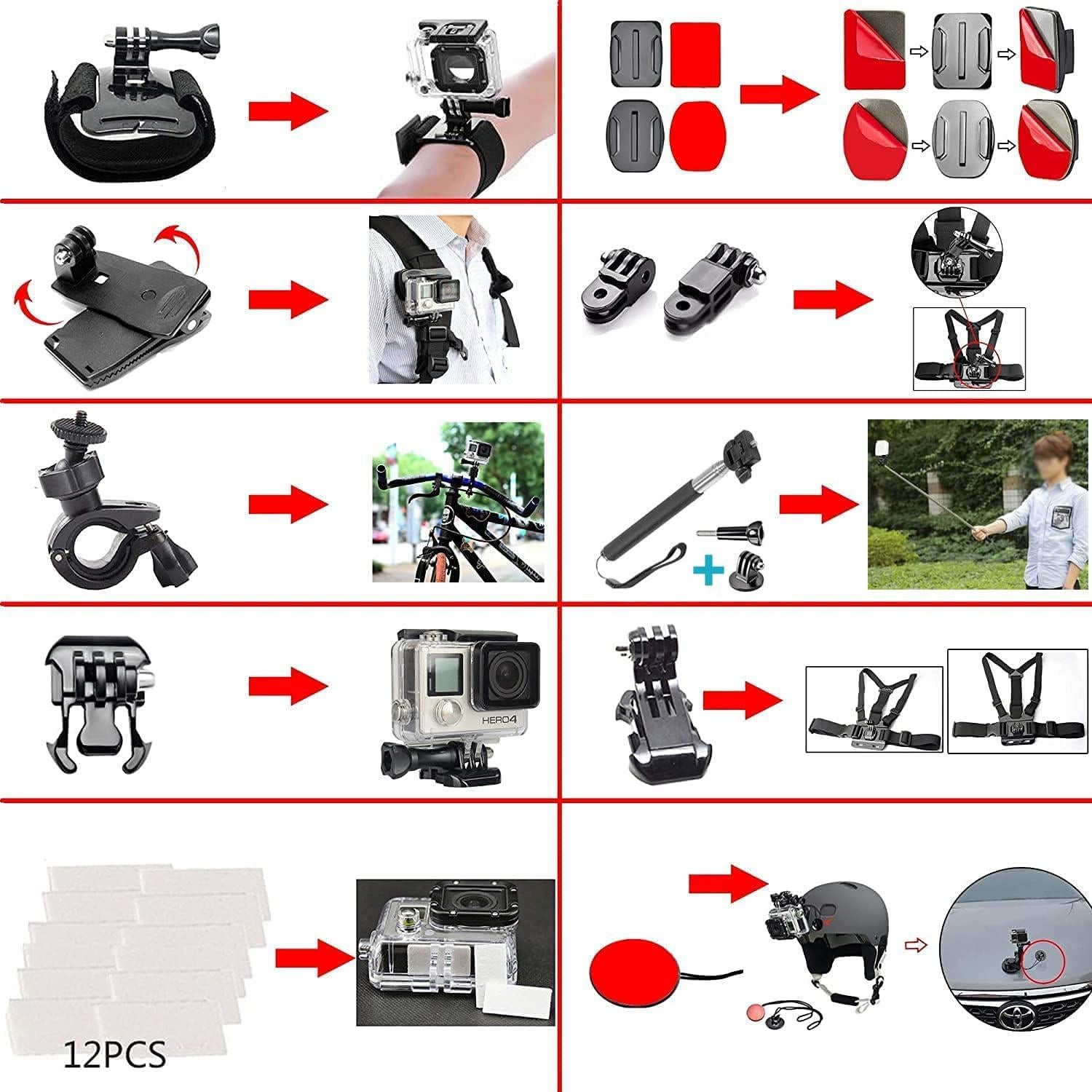 HERO4

12PCS