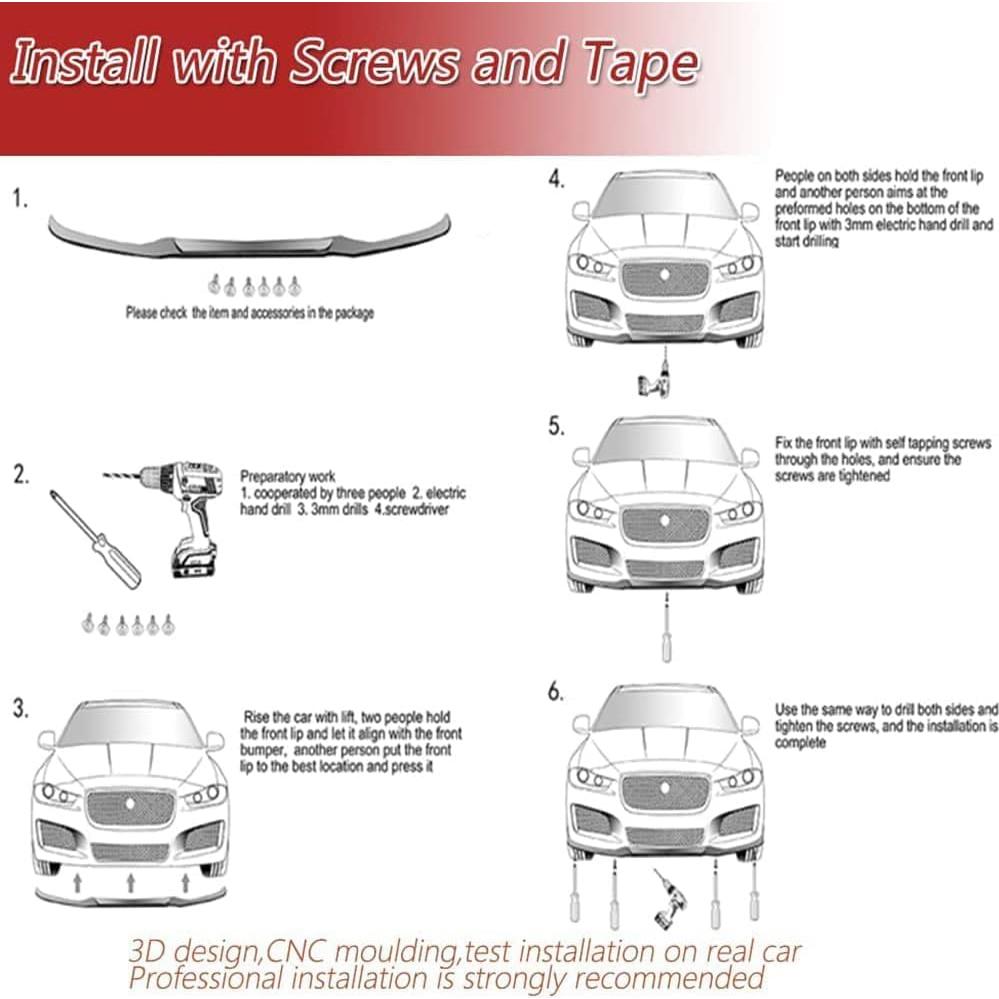 Install with Screws and Tape

1.

Please check the item and accessories in the package

2.

Preparatory work
1. cooperated by three people 2. electric hand drill 3. 3mm drills 4.screwdriver

3.

Rise the car with lift, two people hold the front lip and let it align with the front bumper, another person put the front lip to the best location and press it

4.

People on both sides hold the front lip and another person aims at the preformed holes on the bottom of the front lip with 3mm electric hand drill and start drilling

5.

Fix the front lip with self tapping screws through the holes, and ensure the screws are tightened

6.

Use the same way to drill both sides and tighten the screws, and the installation is complete

3D design,CNC moulding,test installation on real car
Professional installation is strongly recommended