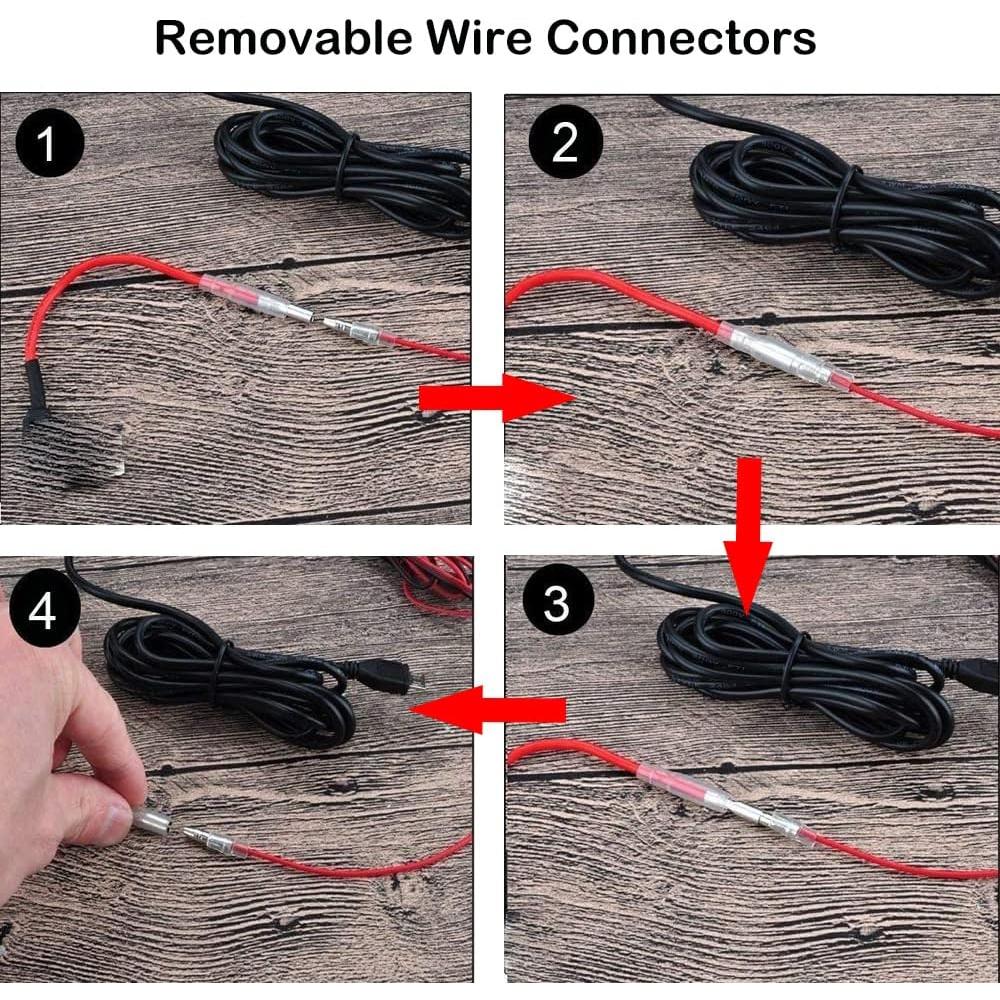 Removable Wire Connectors

1

2

4

3