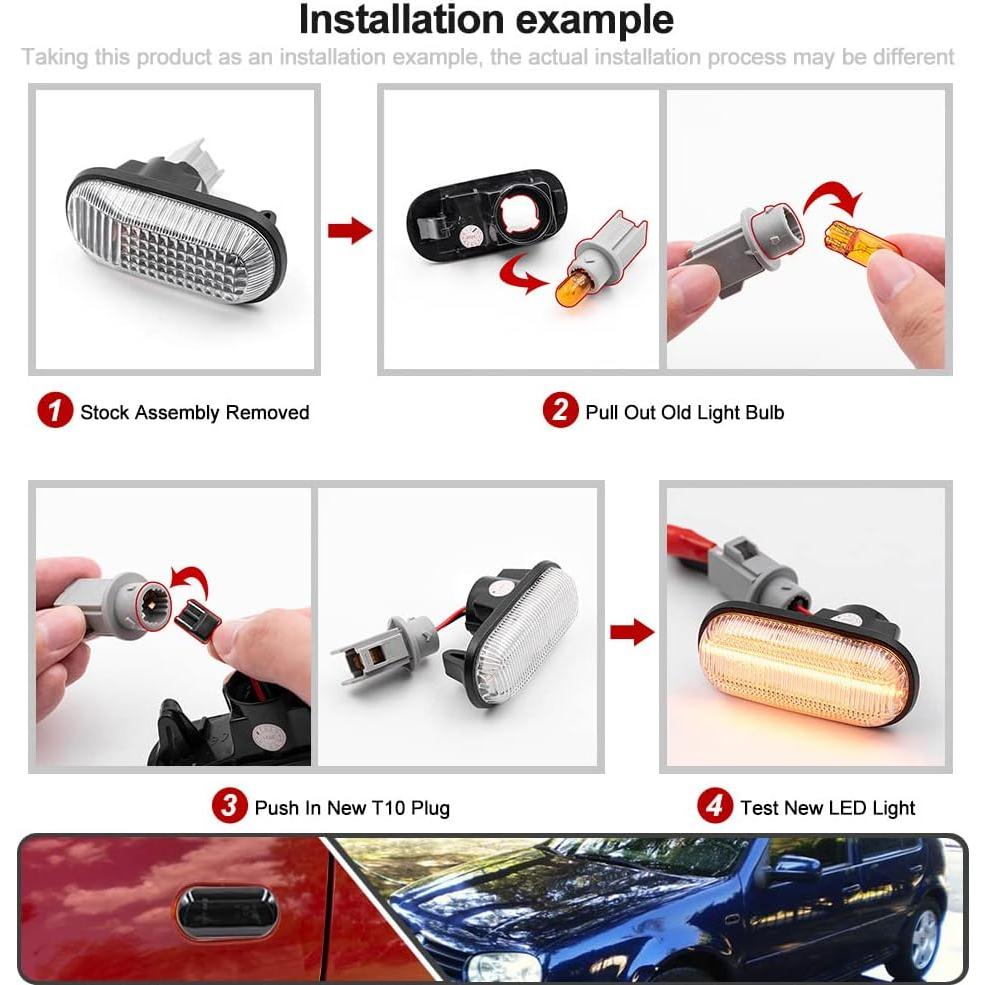 Installation example

Taking this product as an installation example, the actual installation process may be different

1 Stock Assembly Removed

2 Pull Out Old Light Bulb

3 Push In New T10 Plug

4 Test New LED Light