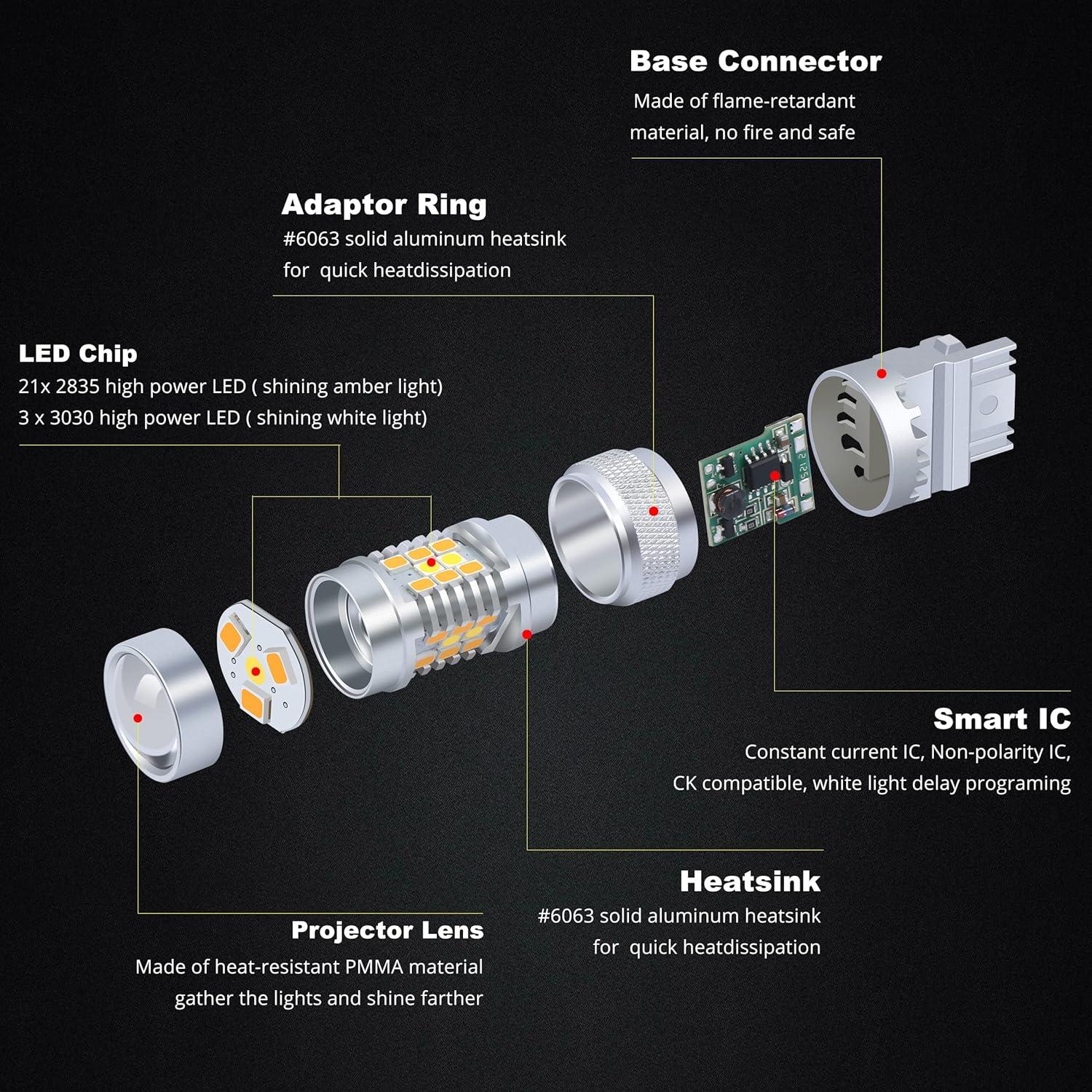 Base Connector
Made of flame-retardant material, no fire and safe

Adaptor Ring
#6063 solid aluminum heatsink for quick heatdissipation

LED Chip
21x 2835 high power LED ( shining amber light)
3 x 3030 high power LED ( shining white light)

Smart IC
Constant current IC, Non-polarity IC, CK compatible, white light delay programing

Heatsink
#6063 solid aluminum heatsink for quick heatdissipation

Projector Lens
Made of heat-resistant PMMA material gather the lights and shine farther