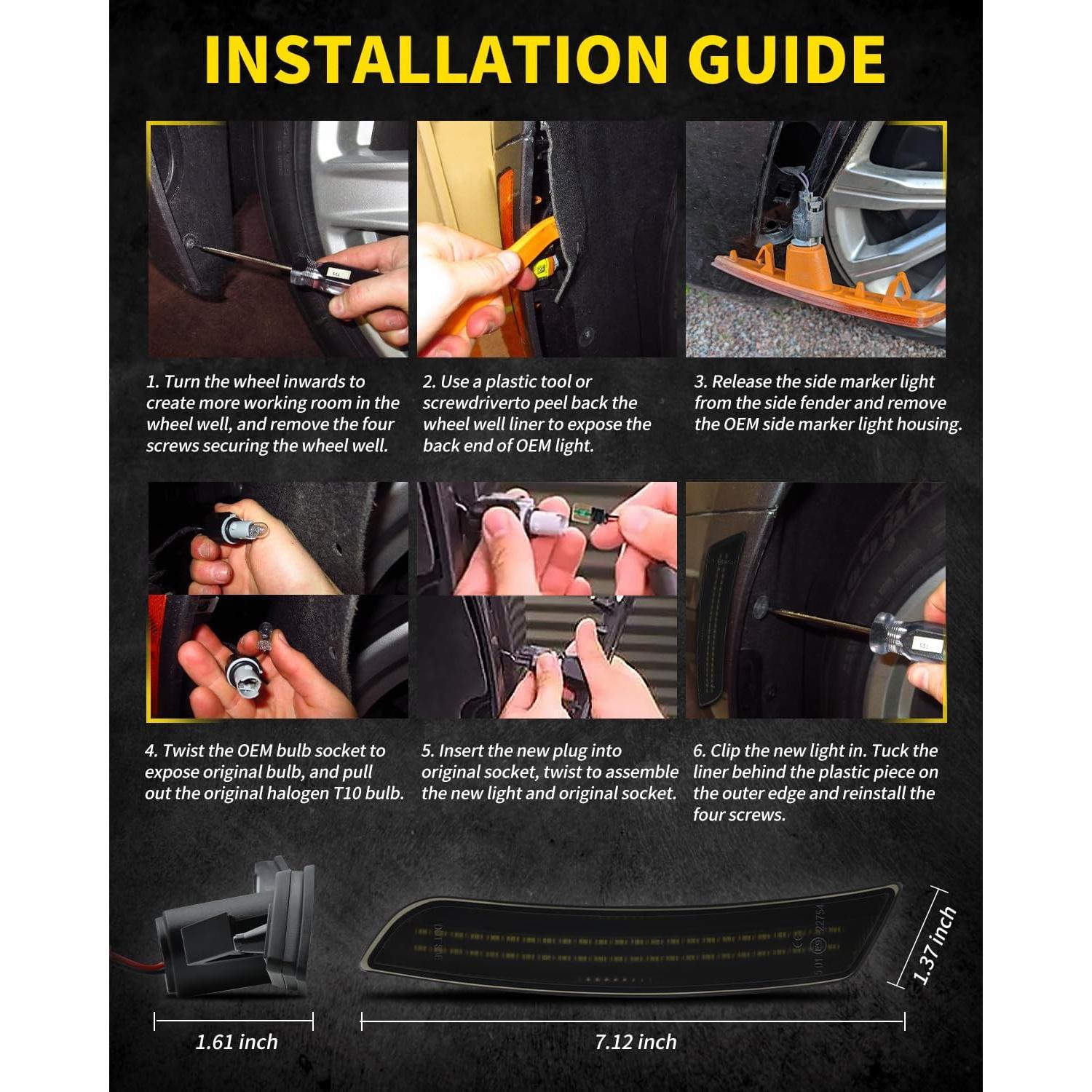 INSTALLATION GUIDE

1. Turn the wheel inwards to create more working room in the wheel well, and remove the four screws securing the wheel well.

2. Use a plastic tool or screwdriverto peel back the wheel well liner to expose the back end of OEM light.

3. Release the side marker light from the side fender and remove the OEM side marker light housing.

4. Twist the OEM bulb socket to expose original bulb, and pull out the original halogen T10 bulb.

5. Insert the new plug into original socket, twist to assemble the new light and original socket.

6. Clip the new light in. Tuck the liner behind the plastic piece on the outer edge and reinstall the four screws.

1.61 inch

7.12 inch

1.37 inch