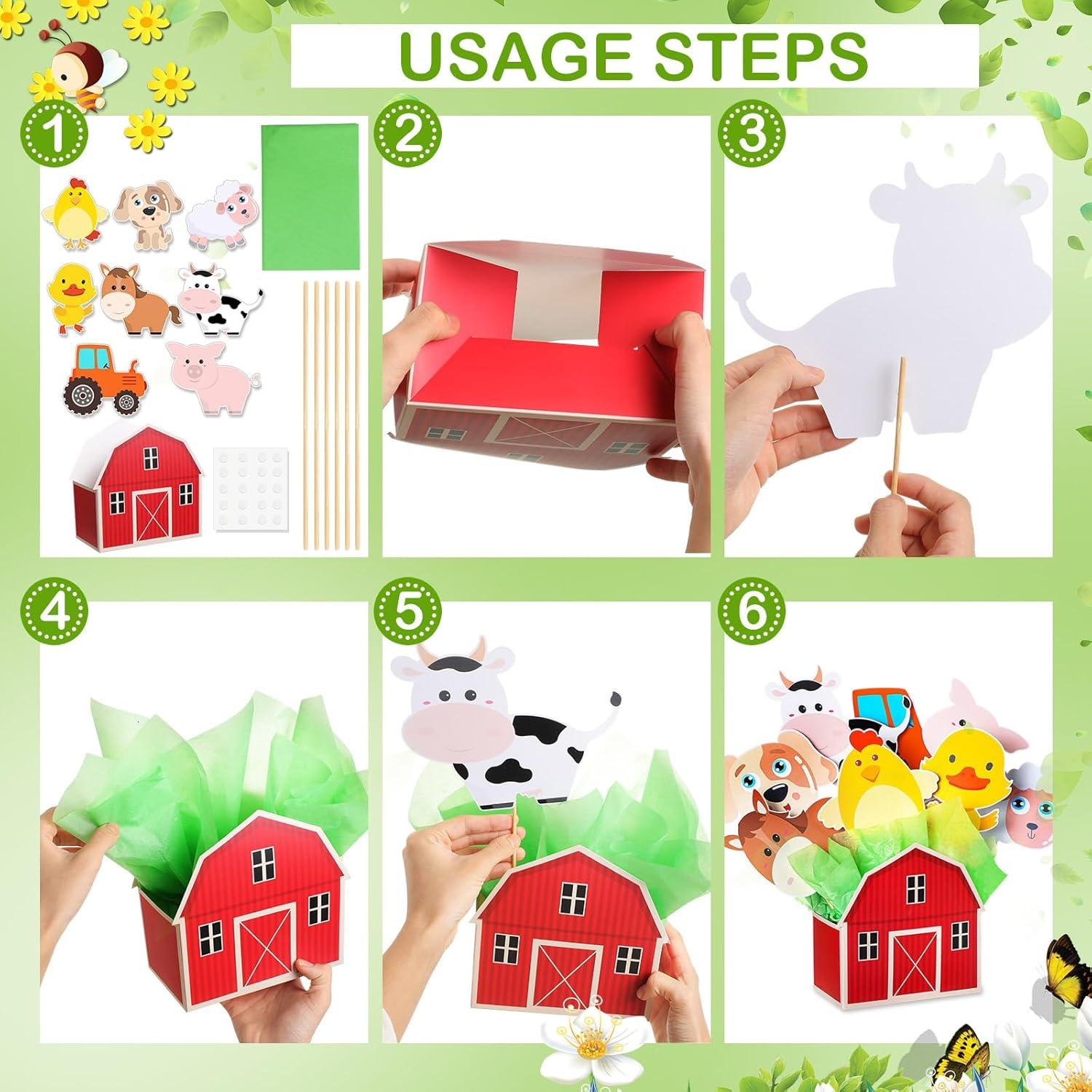 USAGE STEPS

1

2

3

4

5

6