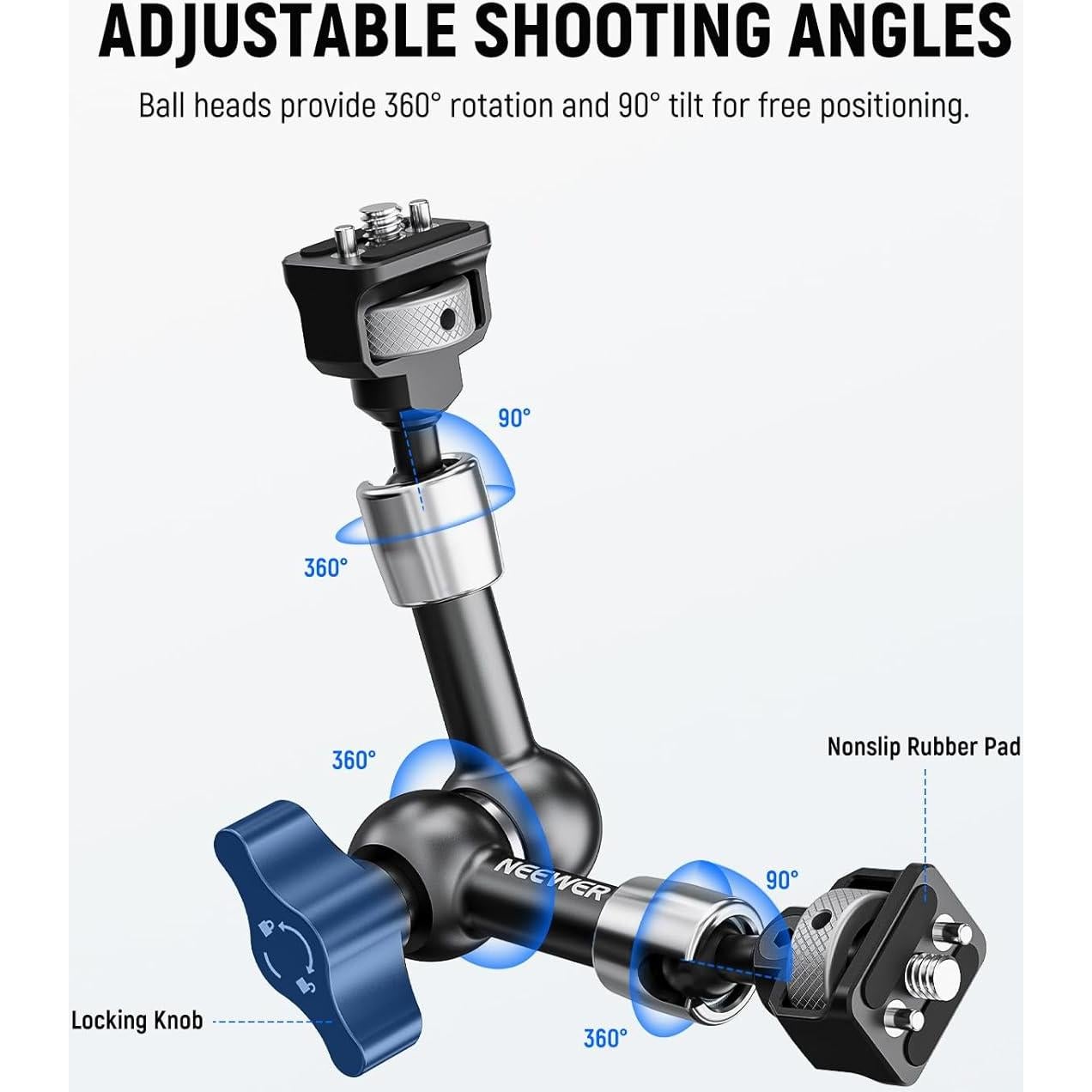 ADJUSTABLE SHOOTING ANGLES

Ball heads provide 360° rotation and 90° tilt for free positioning.

90°

360°

360°

Nonslip Rubber Pad

NEEWER

90°

Locking Knob

360°