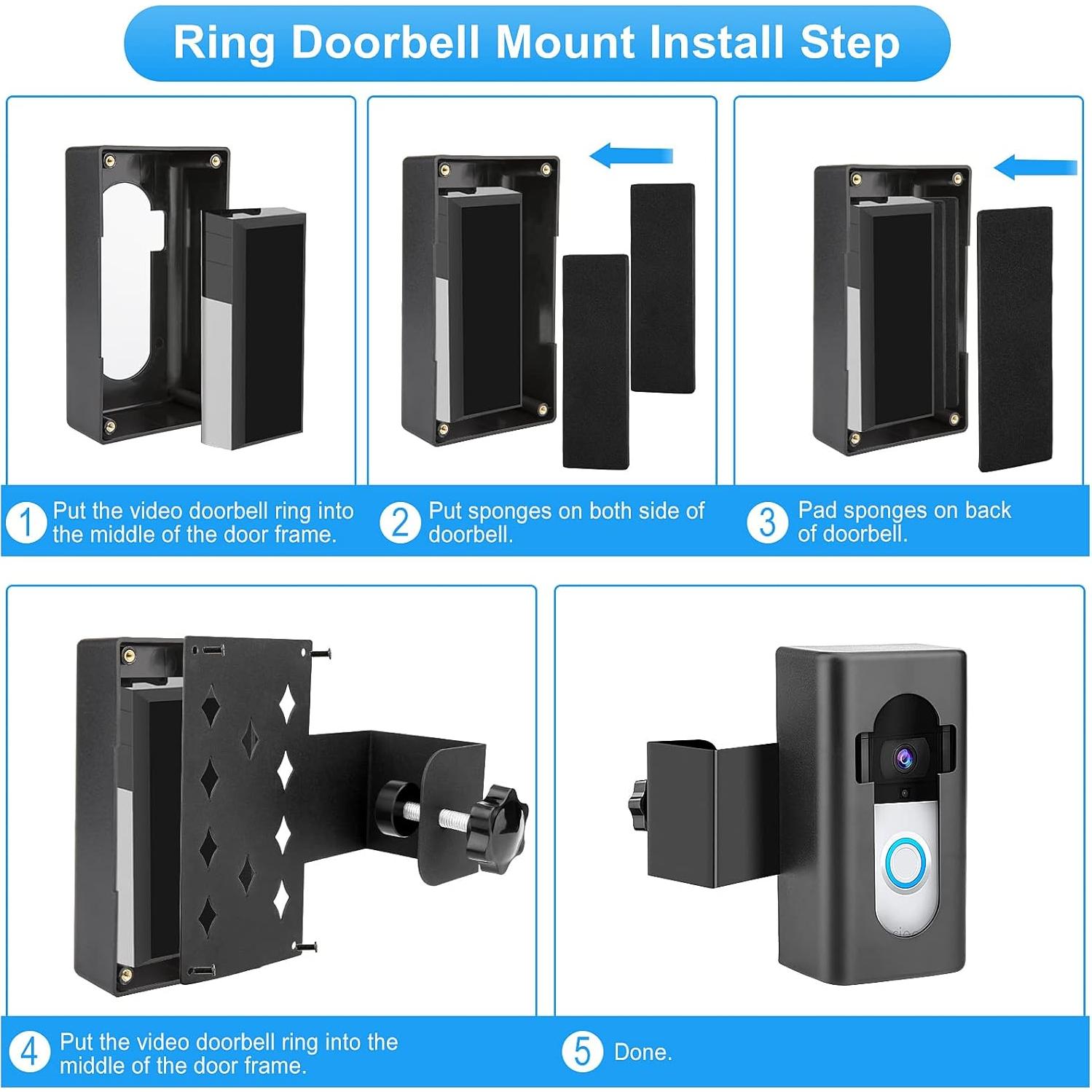 Ring Doorbell Mount Install Step

1 Put the video doorbell ring into the middle of the door frame.

2 Put sponges on both side of doorbell.

3 Pad sponges on back of doorbell.

4 Put the video doorbell ring into the middle of the door frame.

5 Done.