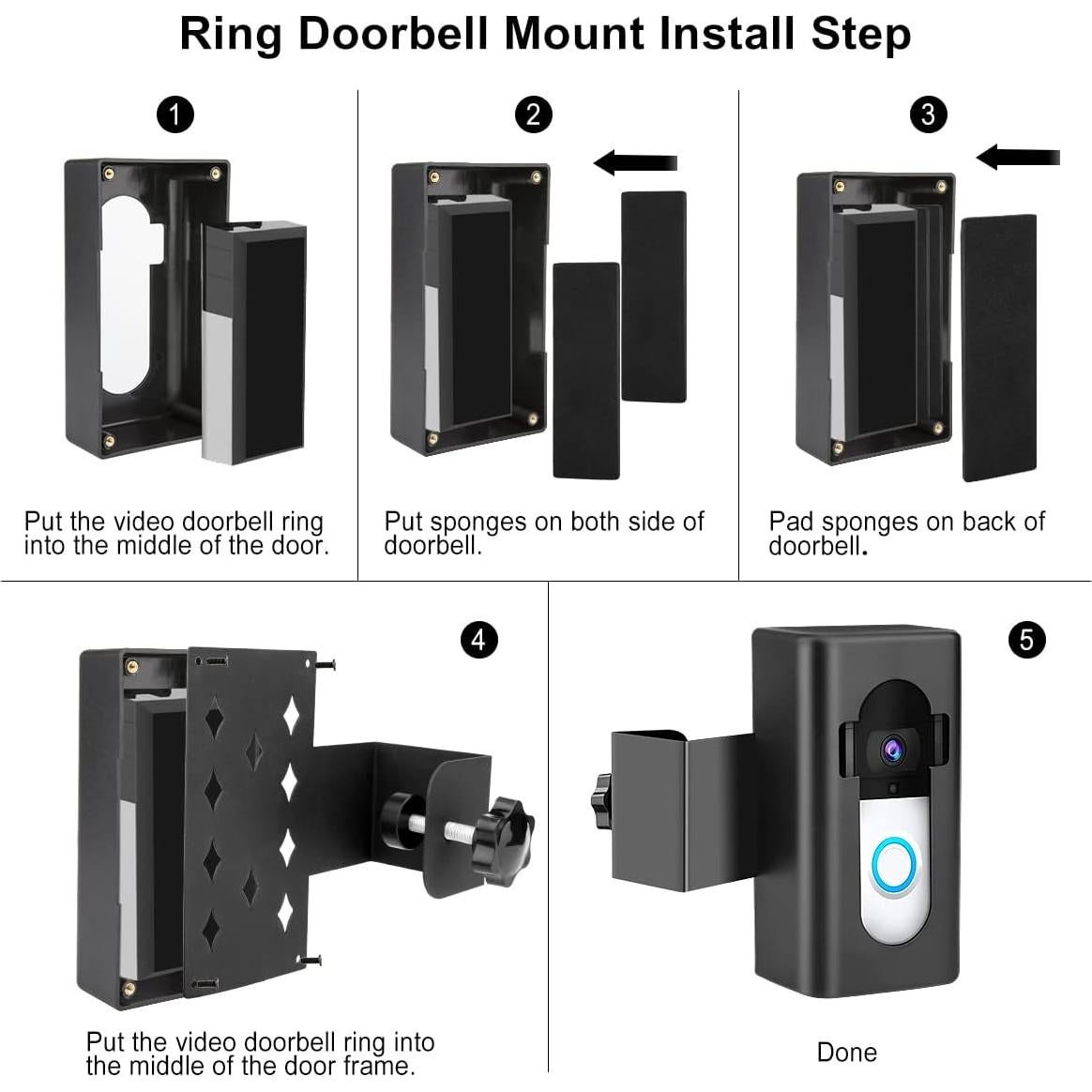 Ring Doorbell Mount Install Step

1

Put the video doorbell ring into the middle of the door.

2

Put sponges on both side of doorbell.

3

Pad sponges on back of doorbell.

4

Put the video doorbell ring into the middle of the door frame.

5

Done