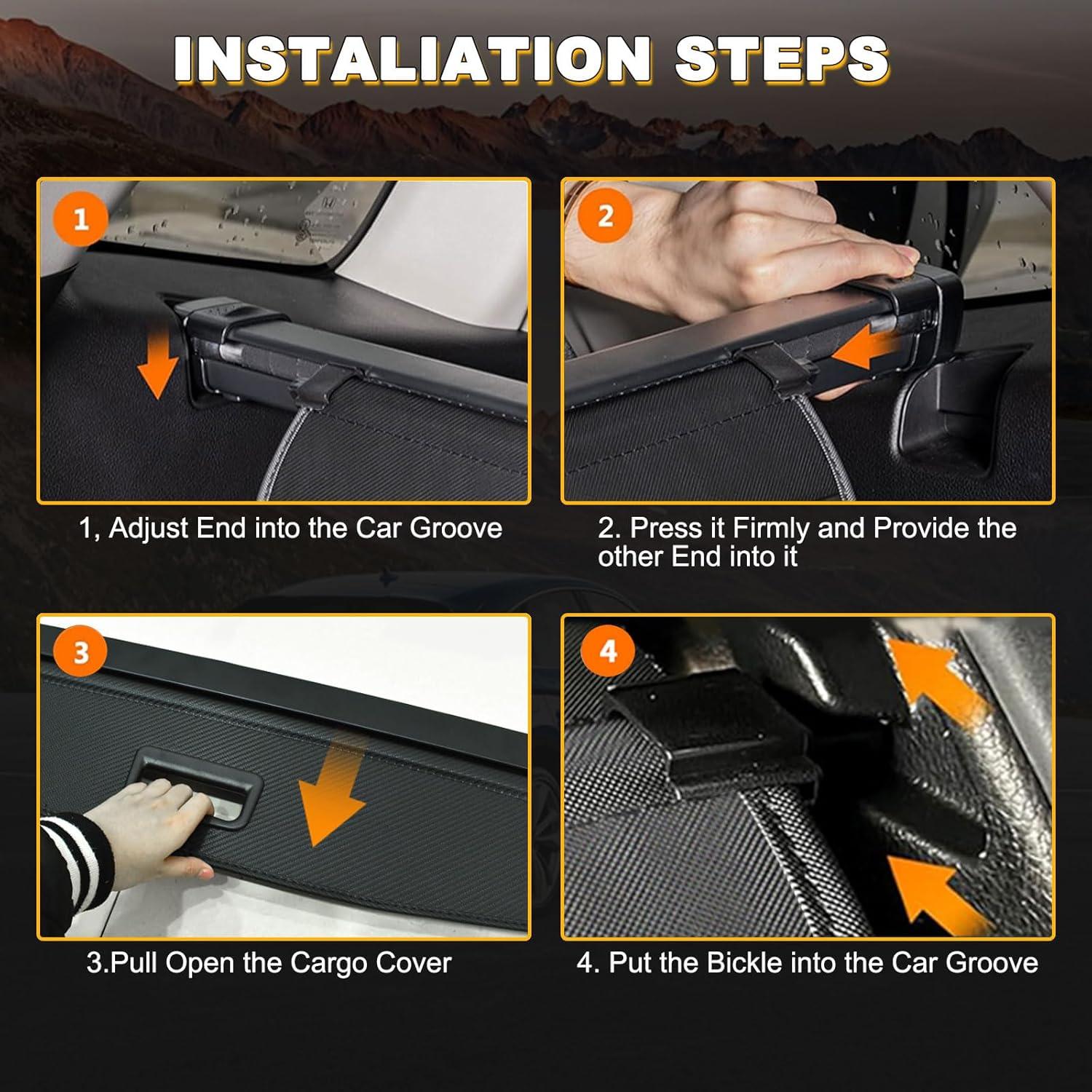 INSTALIATION STEPS

1

1, Adjust End into the Car Groove

2

2. Press it Firmly and Provide the other End into it

3

3.Pull Open the Cargo Cover

4

4. Put the Bickle into the Car Groove