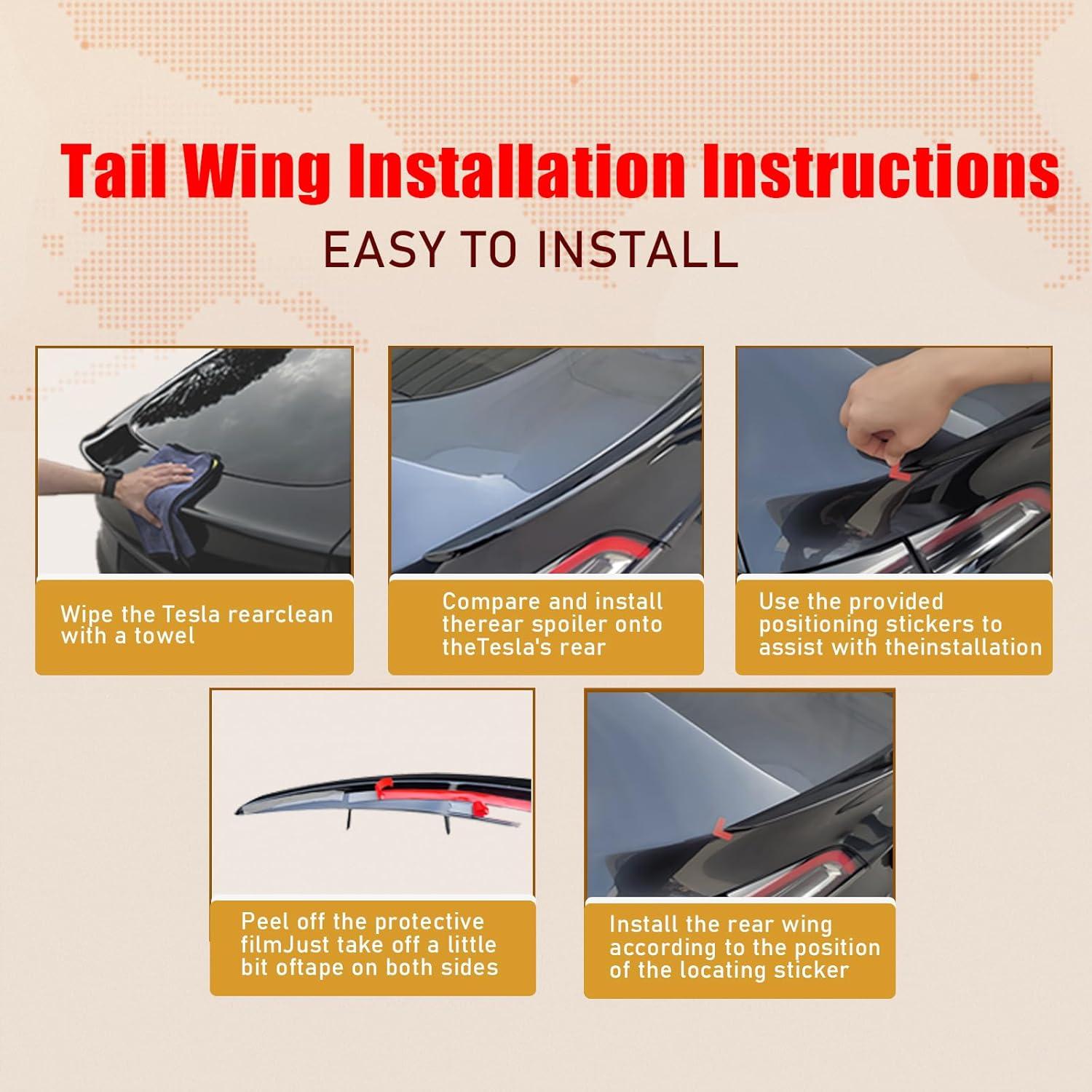 Tail Wing Installation Instructions

EASY TO INSTALL

Wipe the Tesla rearclean with a towel

Compare and install therear spoiler onto theTesla's rear

Use the provided positioning stickers to assist with theinstallation

Peel off the protective filmJust take off a little bit oftape on both sides

Install the rear wing according to the position of the locating sticker