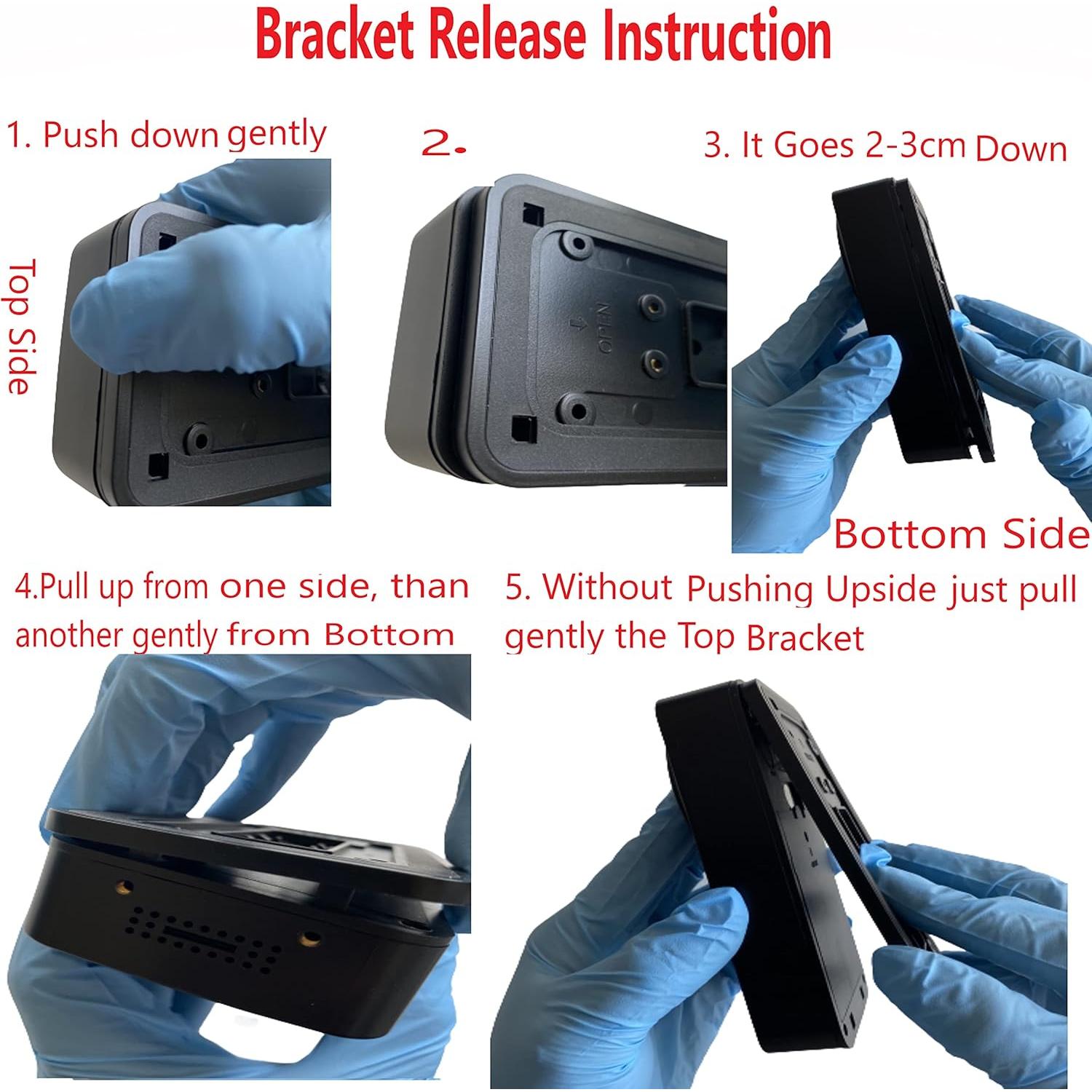 Bracket Release Instruction

1. Push down gently

Top Side

2.

OPEN

3. It Goes 2-3cm Down

Bottom Side

4.Pull up from one side, than another gently from Bottom

5. Without Pushing Upside just pull gently the Top Bracket