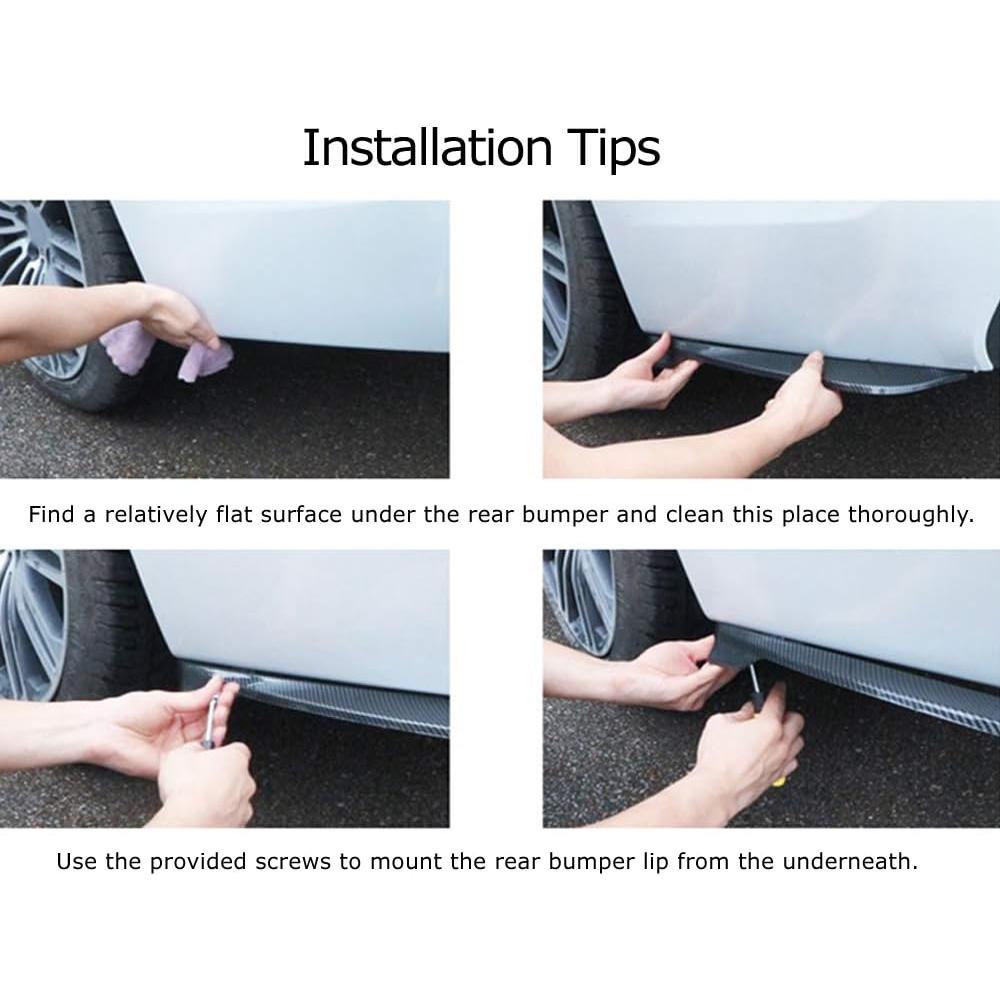 Installation Tips

Find a relatively flat surface under the rear bumper and clean this place thoroughly.

Use the provided screws to mount the rear bumper lip from the underneath.