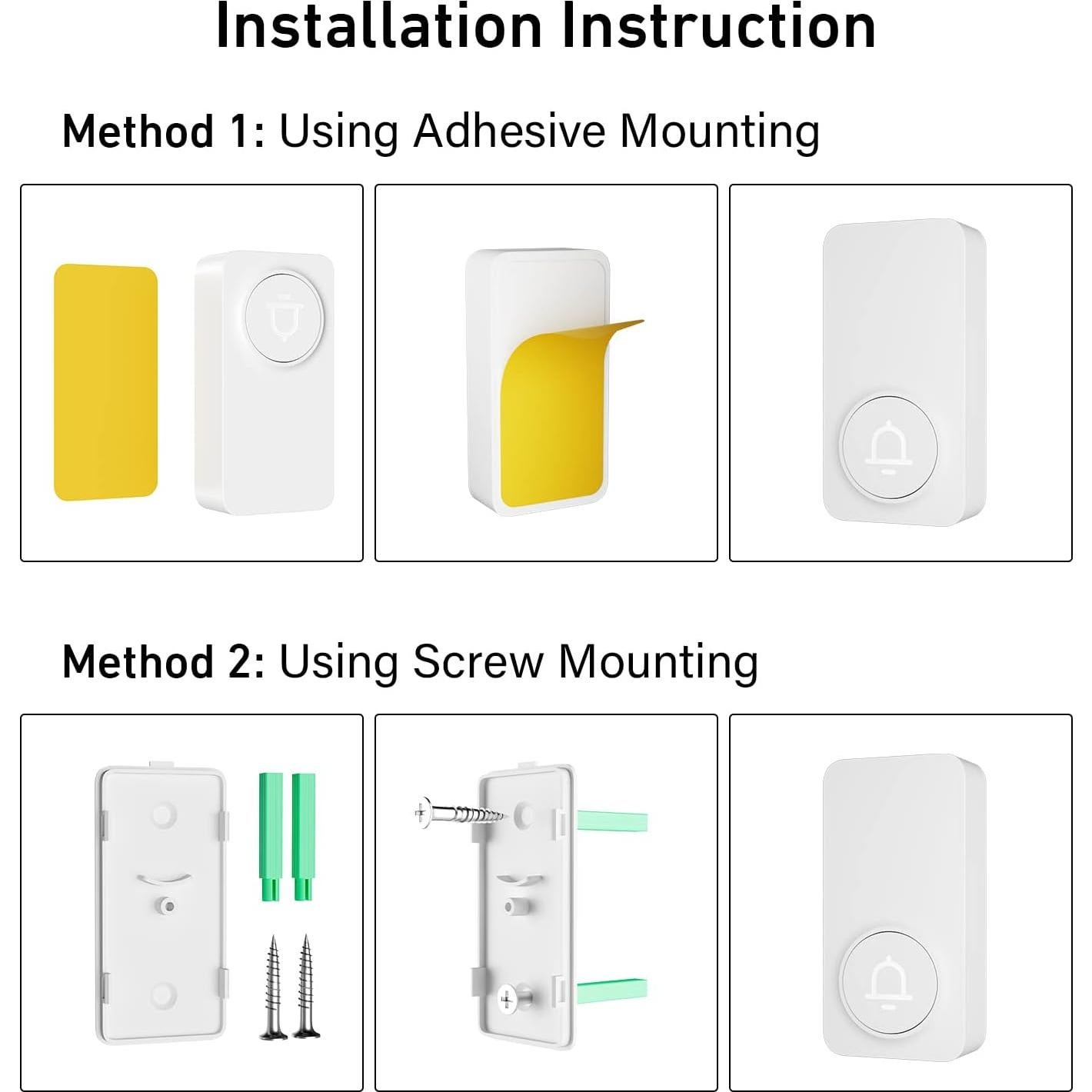 Installation Instruction

Method 1: Using Adhesive Mounting

Method 2: Using Screw Mounting