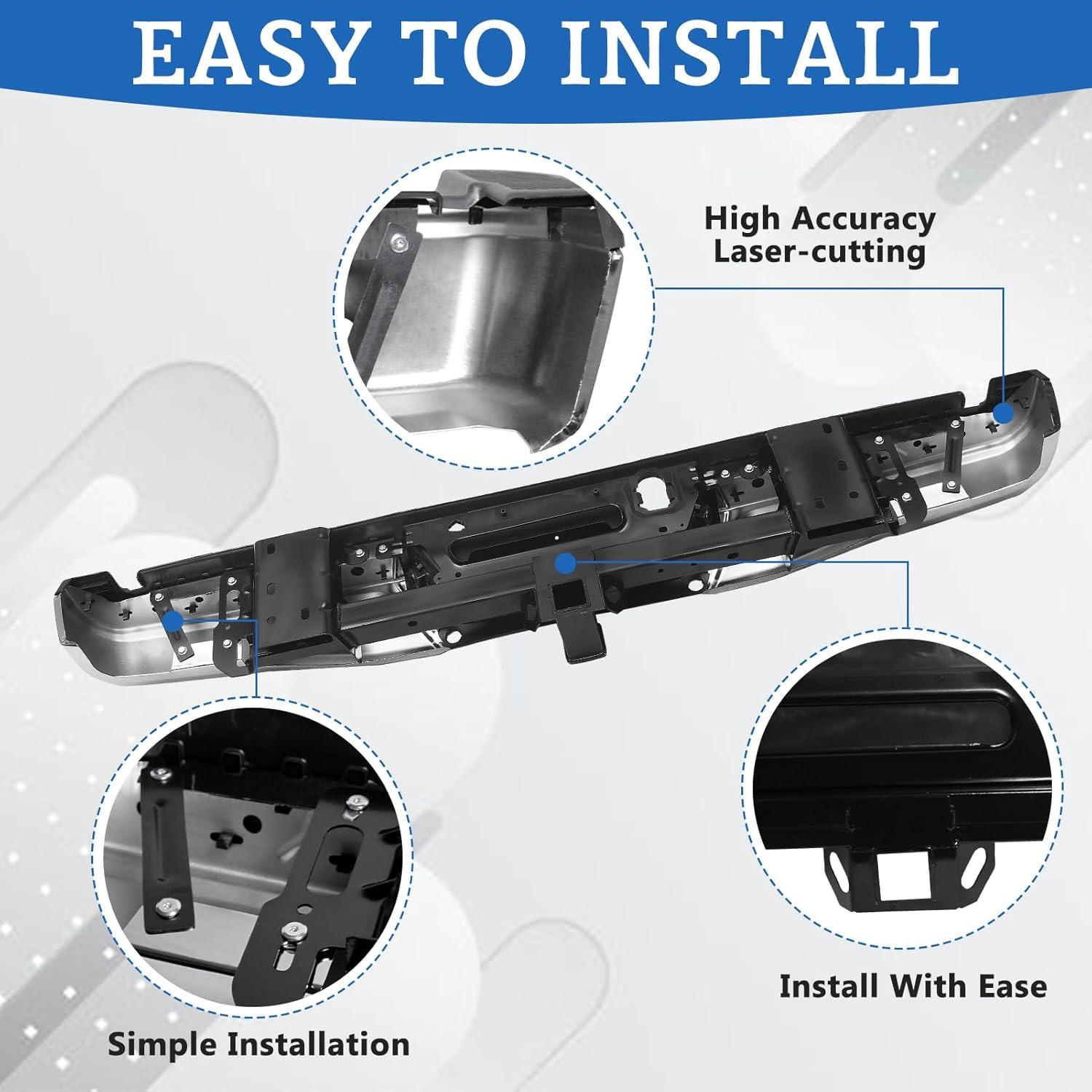 EASY TO INSTALL

High Accuracy Laser-cutting

Install With Ease

Simple Installation