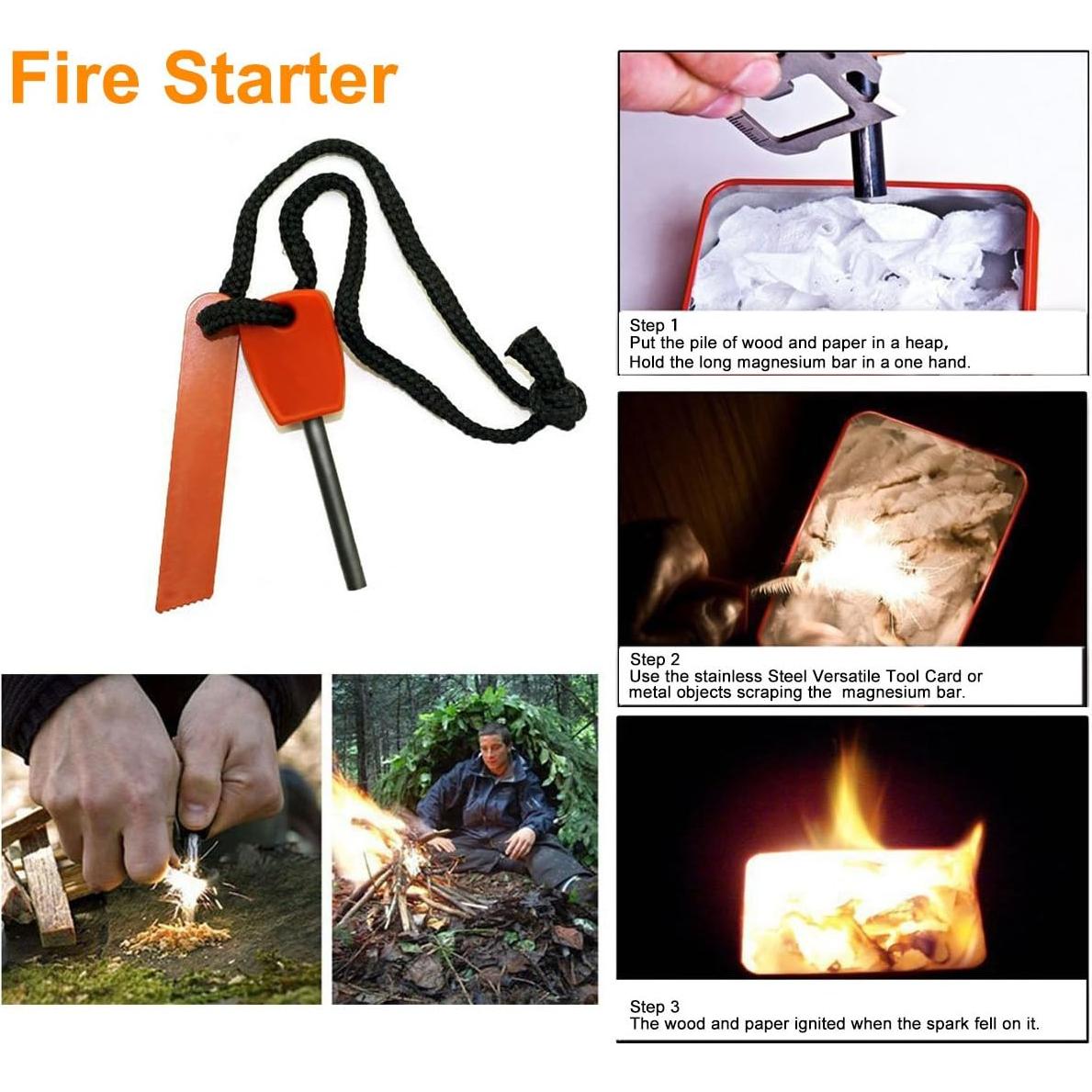 Fire Starter

Step 1
Put the pile of wood and paper in a heap,
Hold the long magnesium bar in a one hand.

Step 2
Use the stainless Steel Versatile Tool Card or metal objects scraping the magnesium bar.

Step 3
The wood and paper ignited when the spark fell on it.