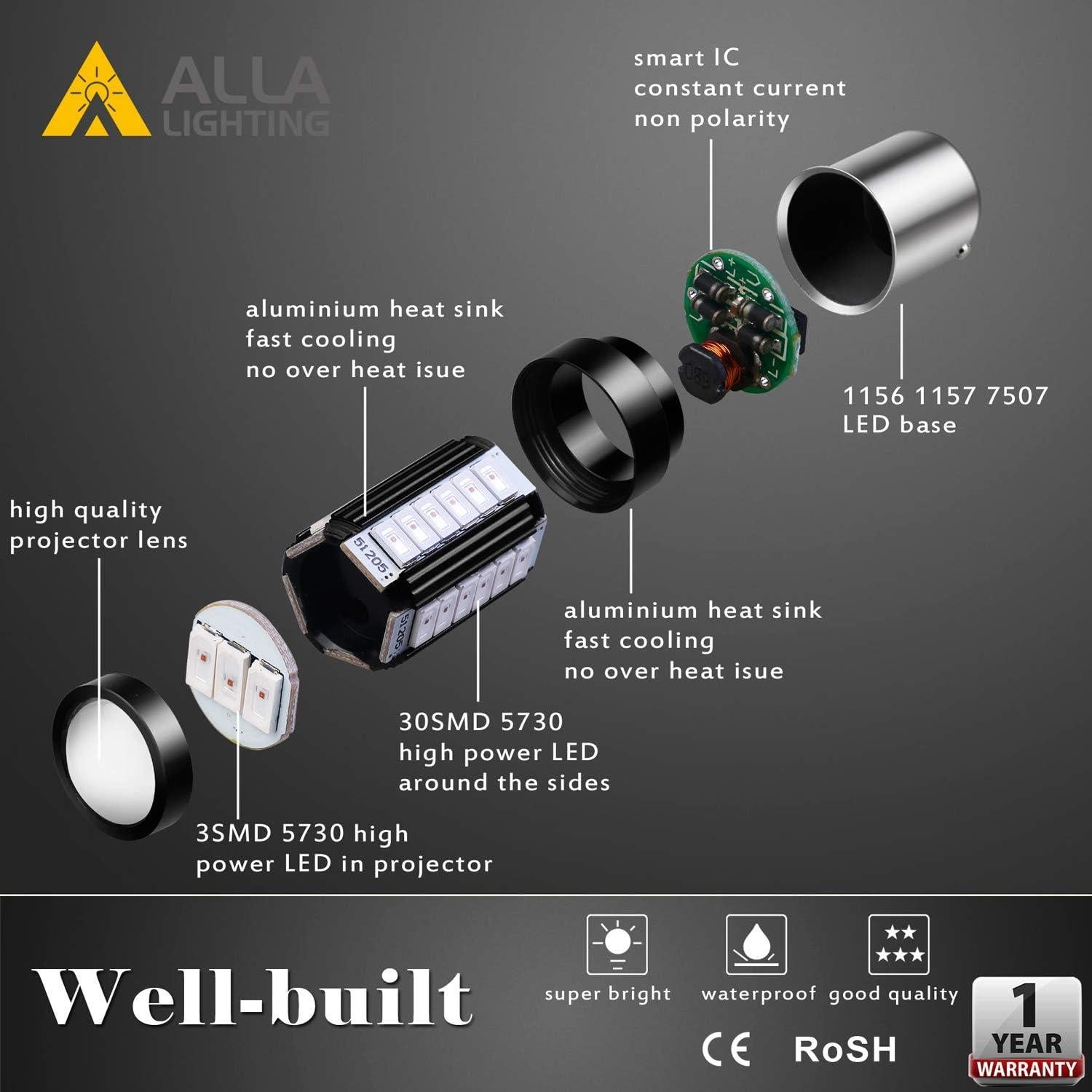 ALLA LIGHTING

smart IC
constant current
non polarity

aluminium heat sink
fast cooling
no over heat isue

1156 1157 7507
LED base

high quality
projector lens

51205

51205

aluminium heat sink
fast cooling
no over heat isue

30SMD 5730
high power LED
around the sides

3SMD 5730 high
power LED in projector

Well-built

super bright

waterproof

good quality

CE

RoSH

1 YEAR WARRANTY