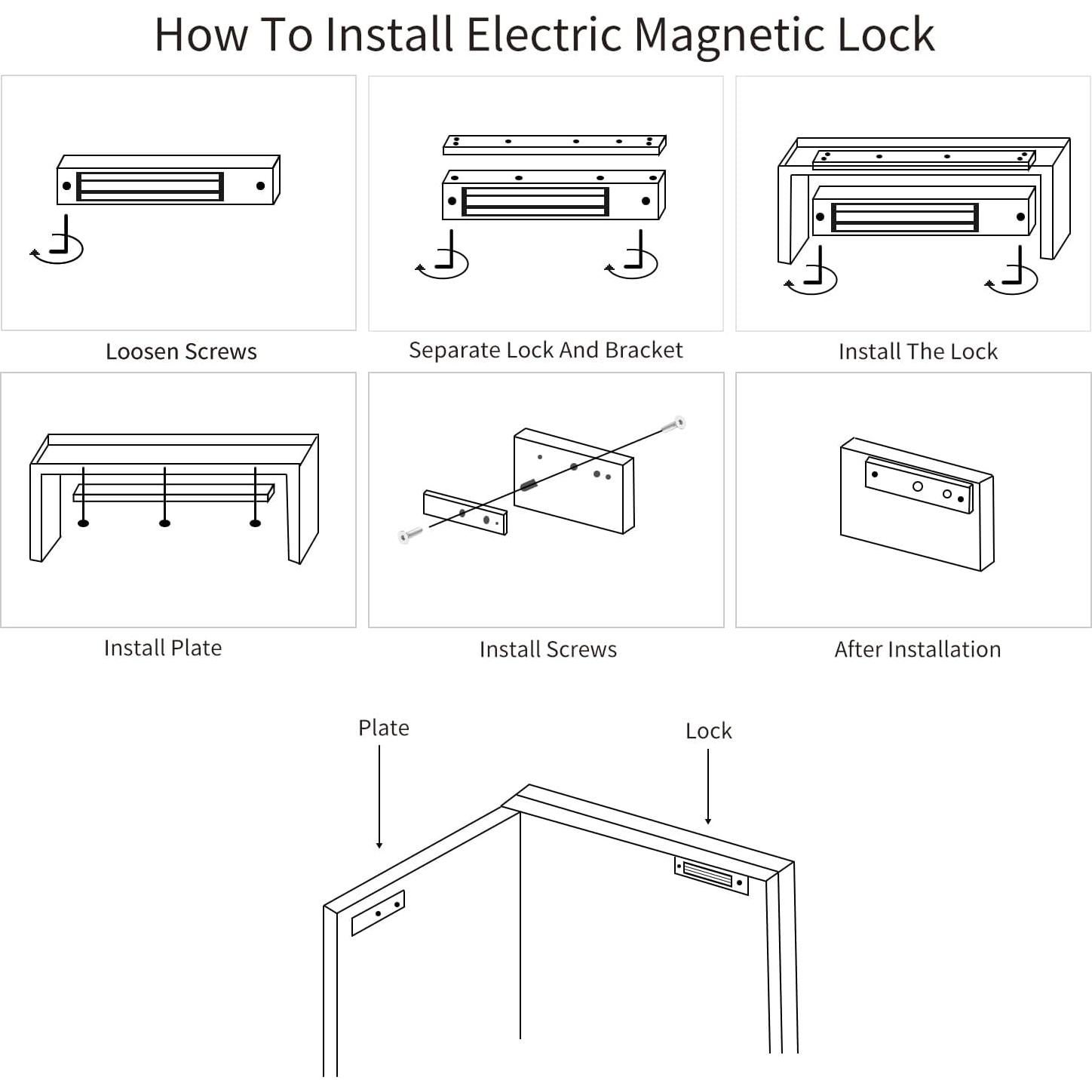 How To Install Electric Magnetic Lock

Loosen Screws

Separate Lock And Bracket

Install The Lock

Install Plate

Install Screws

After Installation

Plate

Lock