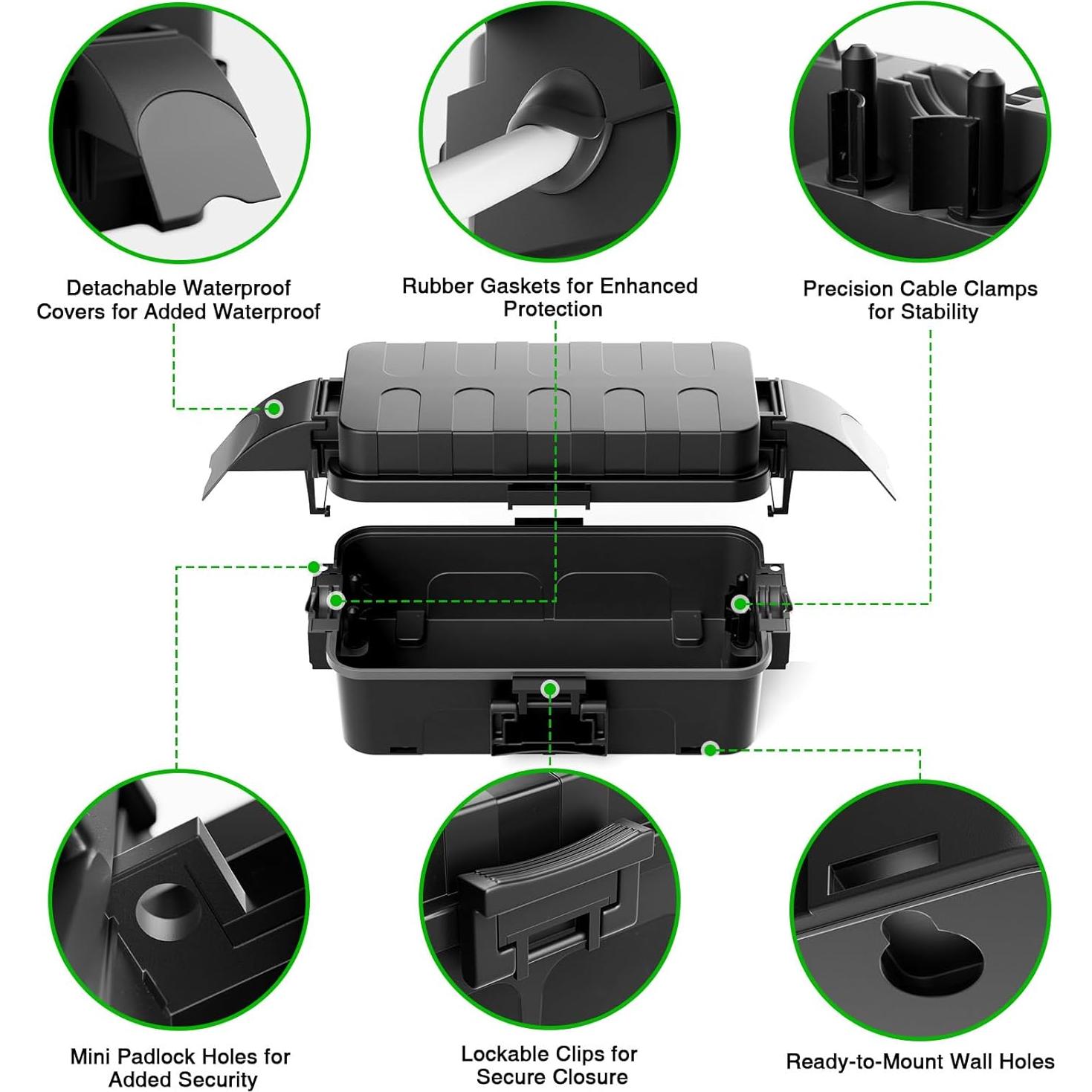 Detachable Waterproof Covers for Added Waterproof

Rubber Gaskets for Enhanced Protection

Precision Cable Clamps for Stability

Mini Padlock Holes for Added Security

Lockable Clips for Secure Closure

Ready-to-Mount Wall Holes