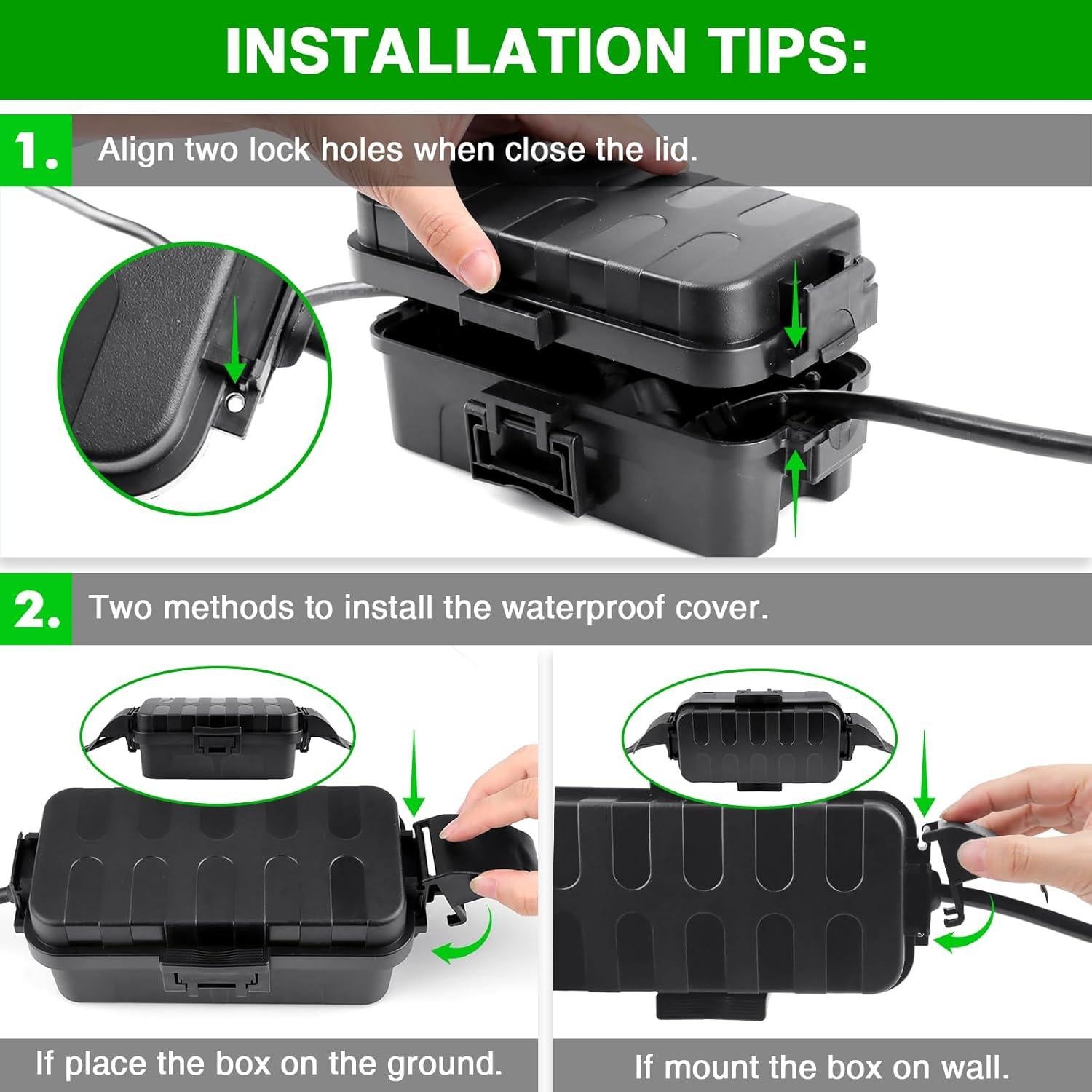 INSTALLATION TIPS:

1. Align two lock holes when close the lid.

2. Two methods to install the waterproof cover.

If place the box on the ground.

If mount the box on wall.