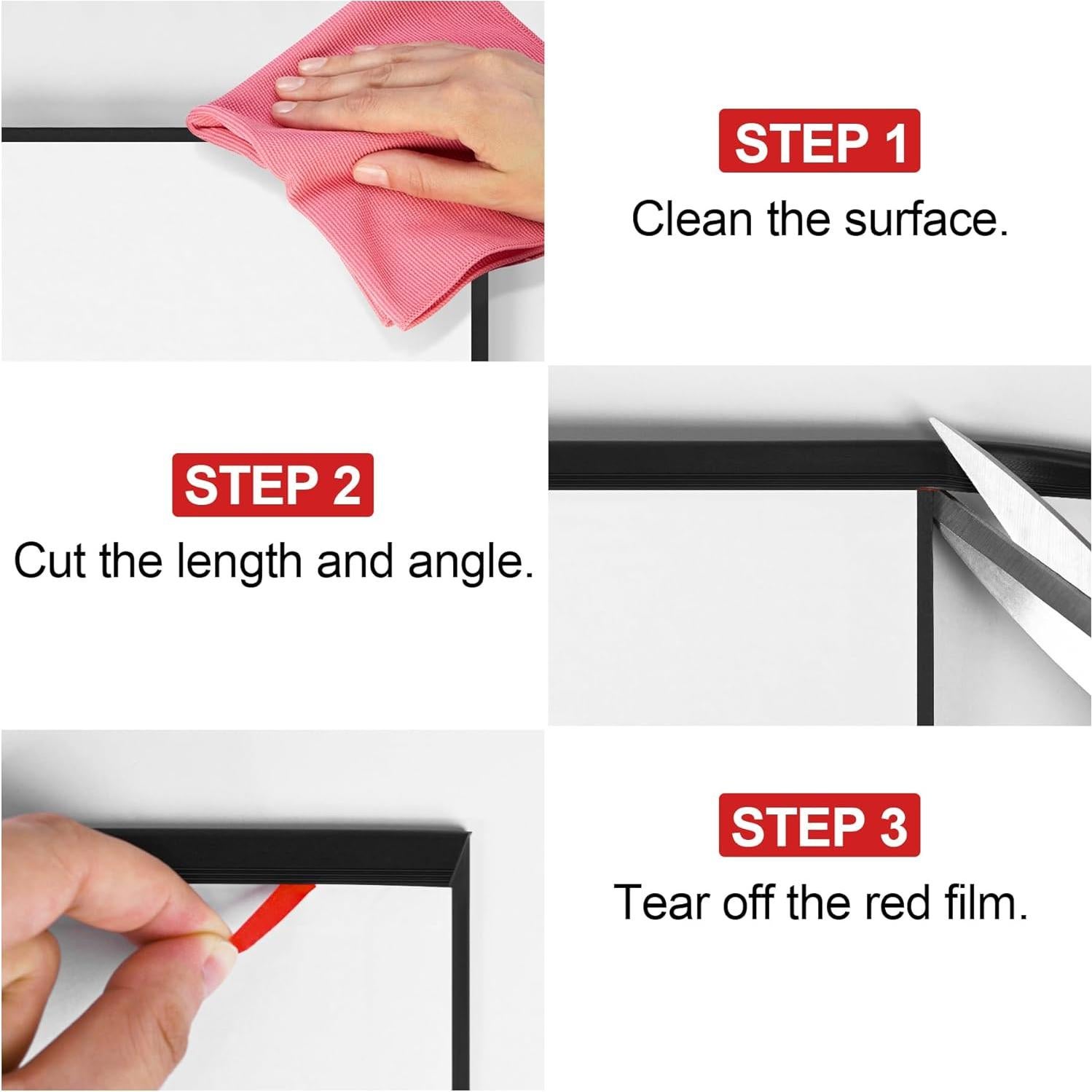 STEP 1
Clean the surface.

STEP 2
Cut the length and angle.

STEP 3
Tear off the red film.