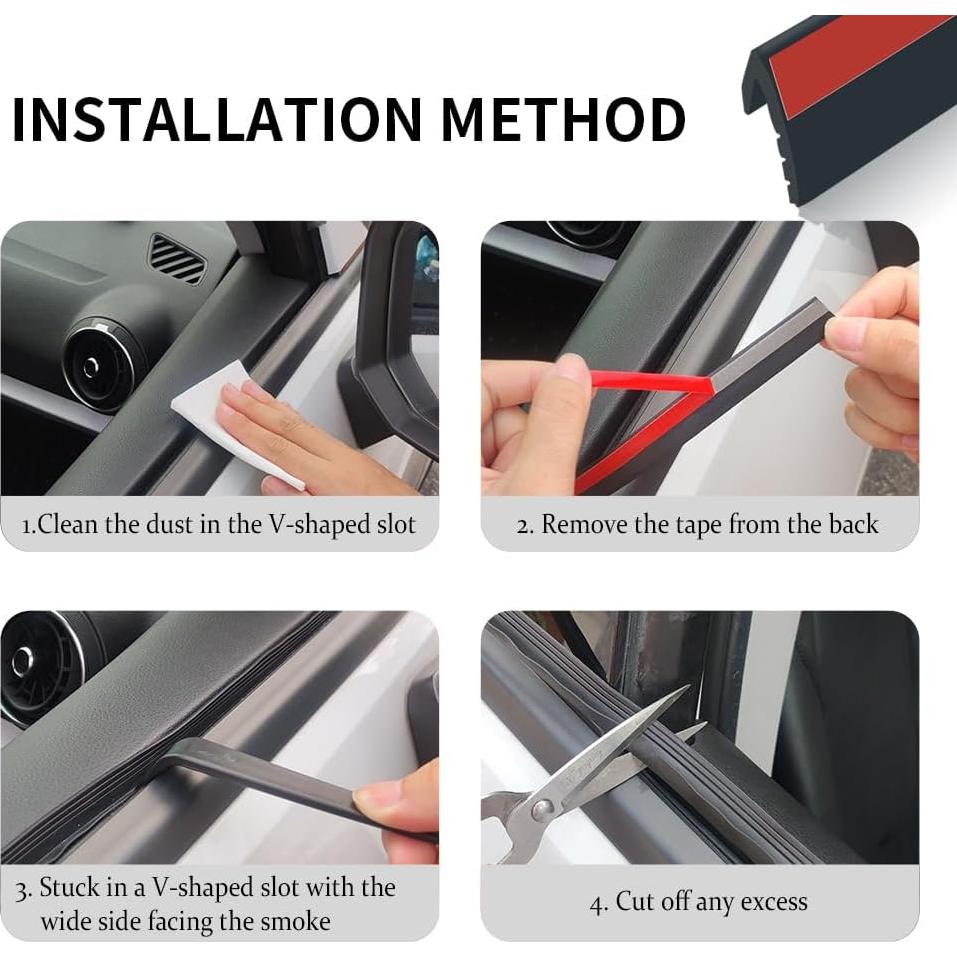 INSTALLATION METHOD

1.Clean the dust in the V-shaped slot

2. Remove the tape from the back

3. Stuck in a V-shaped slot with the wide side facing the smoke

4. Cut off any excess