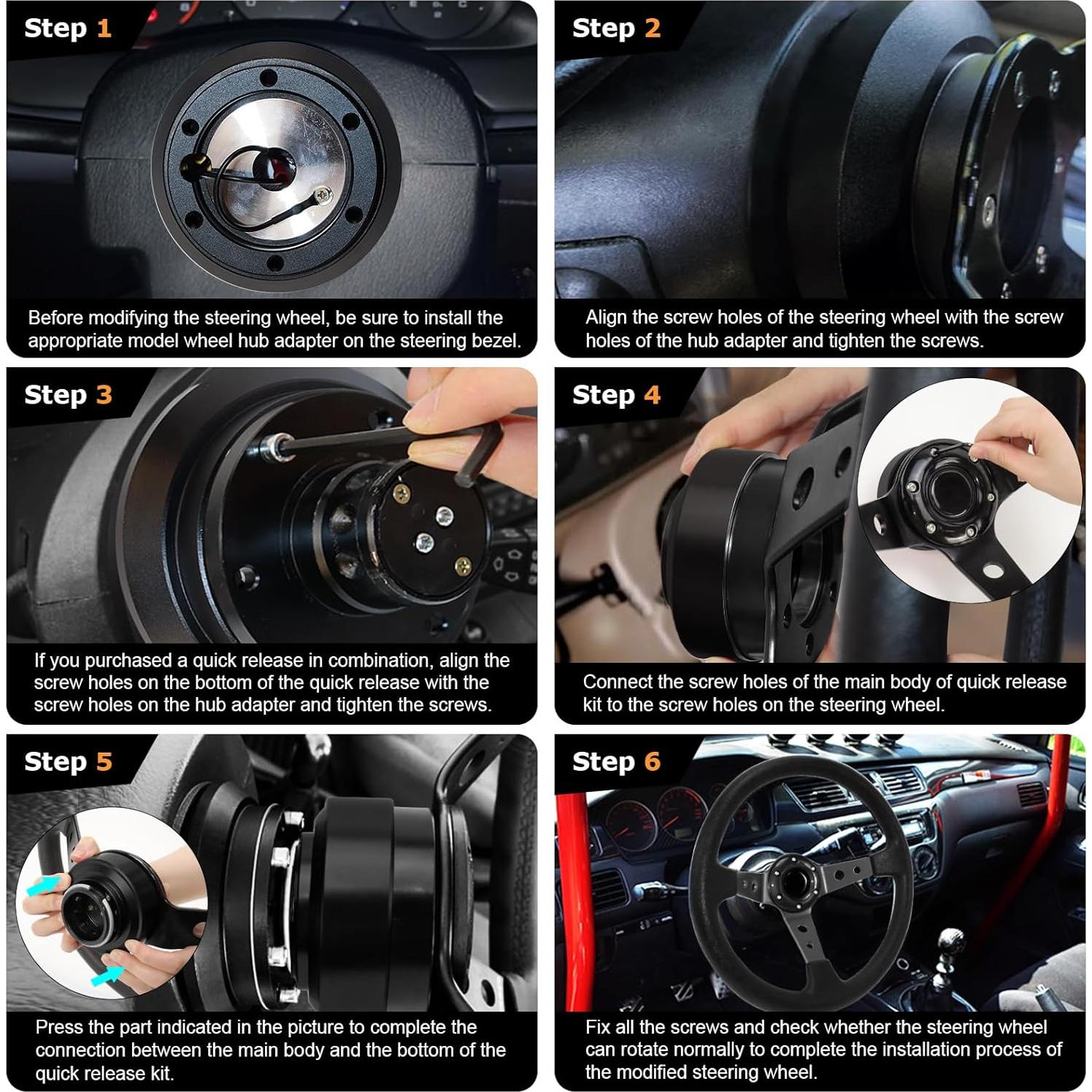 Step 1

Before modifying the steering wheel, be sure to install the appropriate model wheel hub adapter on the steering bezel.

Step 2

Align the screw holes of the steering wheel with the screw holes of the hub adapter and tighten the screws.

Step 3

If you purchased a quick release in combination, align the screw holes on the bottom of the quick release with the screw holes on the hub adapter and tighten the screws.

Step 4

Connect the screw holes of the main body of quick release kit to the screw holes on the steering wheel.

Step 5

Press the part indicated in the picture to complete the connection between the main body and the bottom of the quick release kit.

Step 6

Fix all the screws and check whether the steering wheel can rotate normally to complete the installation process of the modified steering wheel.