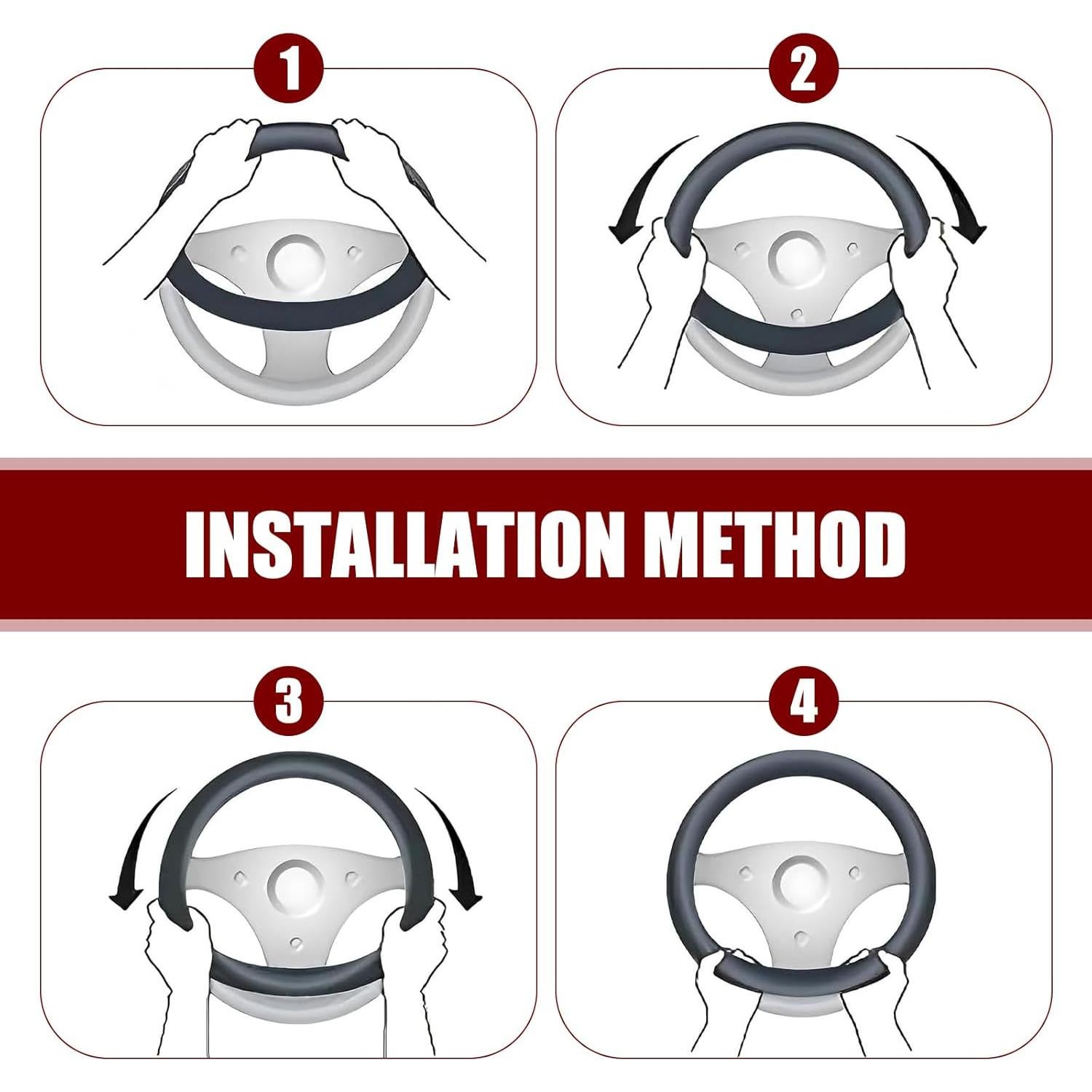 1

2

INSTALLATION METHOD

3

4