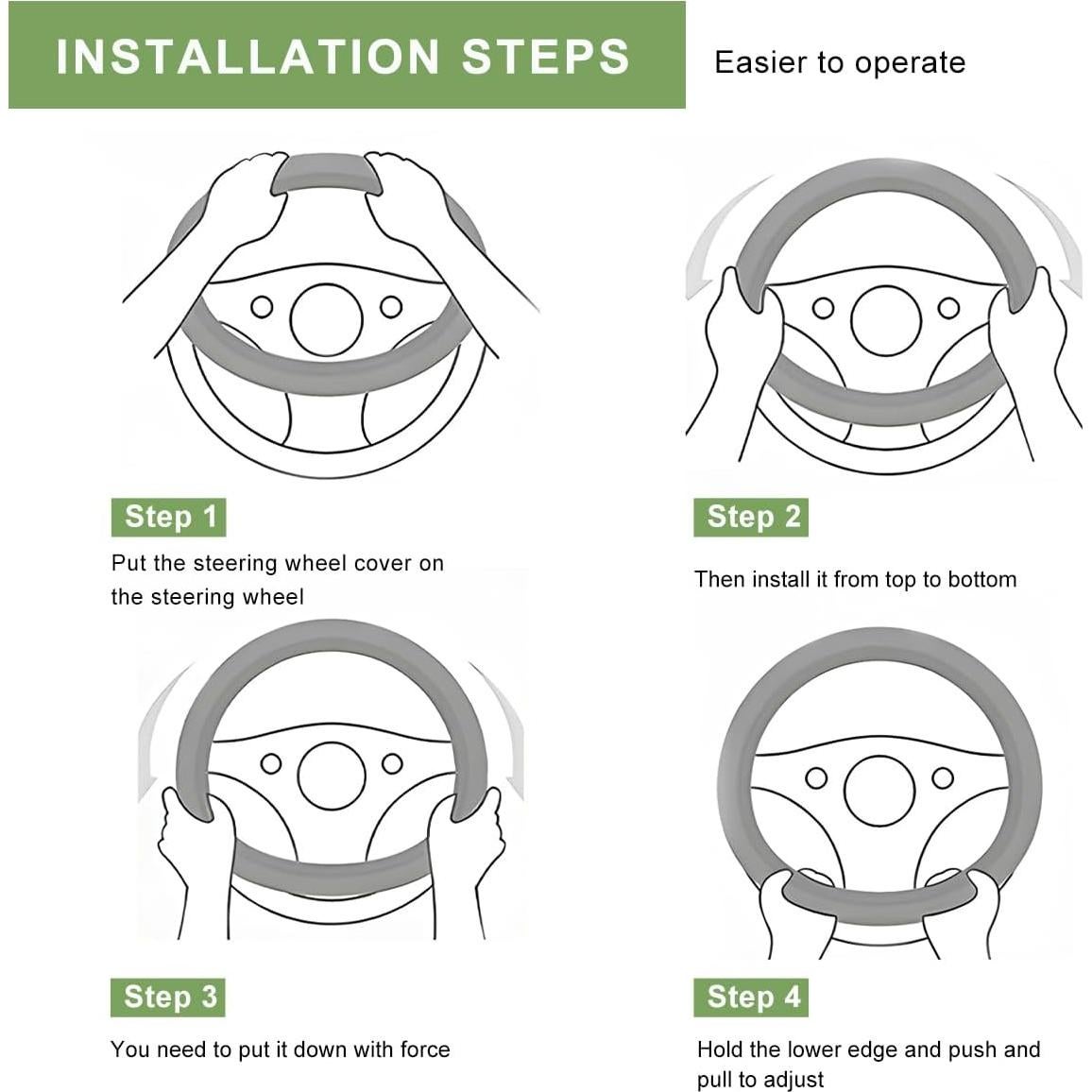 INSTALLATION STEPS

Easier to operate

Step 1

Put the steering wheel cover on the steering wheel

Step 2

Then install it from top to bottom

Step 3

You need to put it down with force

Step 4

Hold the lower edge and push and pull to adjust